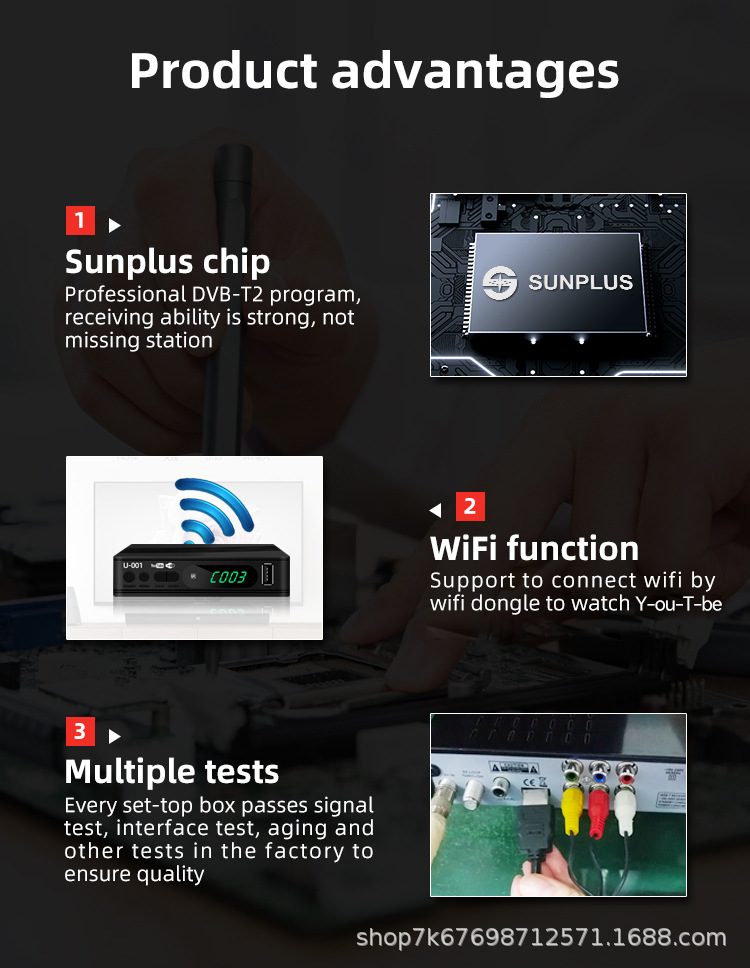 Product advantages

1

Sunplus chip

Professional DVB-T2 program, receiving ability is strong, not missing station

SUNPLUS

U-001

C003

2

WiFi function

Support to connect wifi by wifi dongle to watch Y-ou-T-be

3

Multiple tests

Every set-top box passes signal test, interface test, aging and other tests in the factory to ensure quality

shop7k67698712571.1688.com