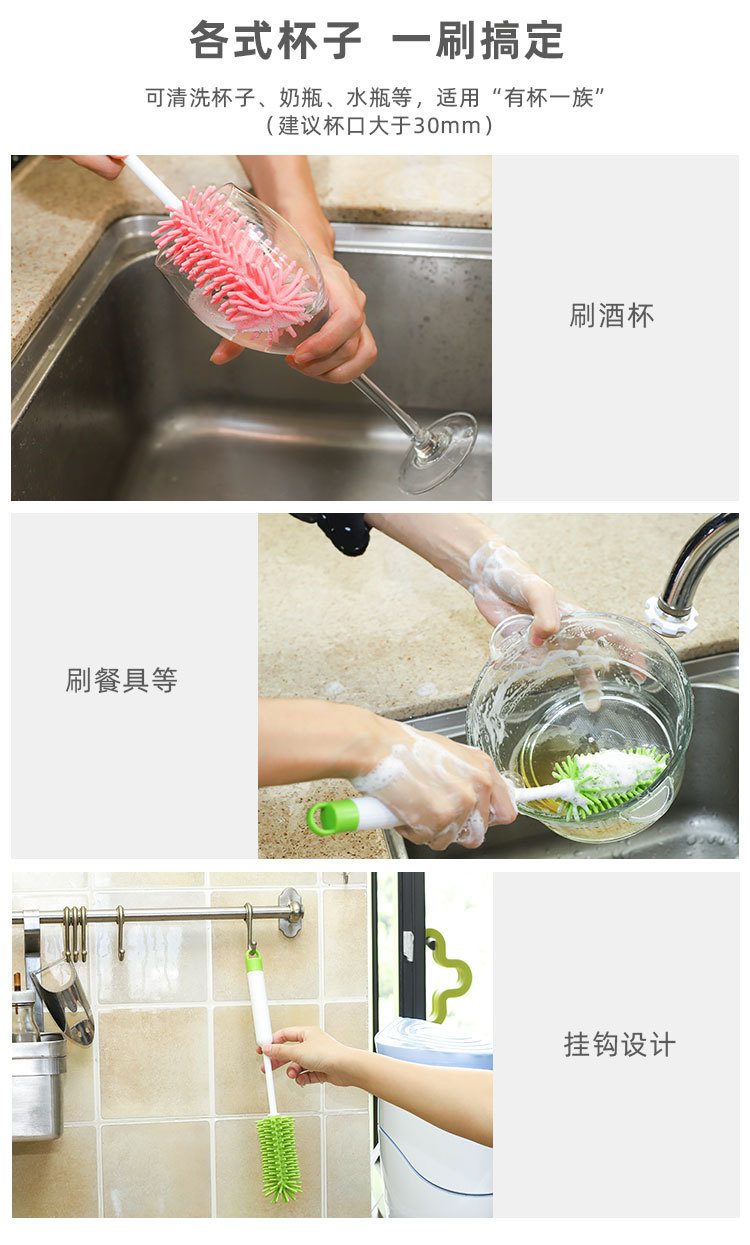 各式杯子 一刷搞定

可清洗杯子、奶瓶、水瓶等，适用“有杯一族”
（建议杯口大于30mm）

刷酒杯

刷餐具等

挂钩设计