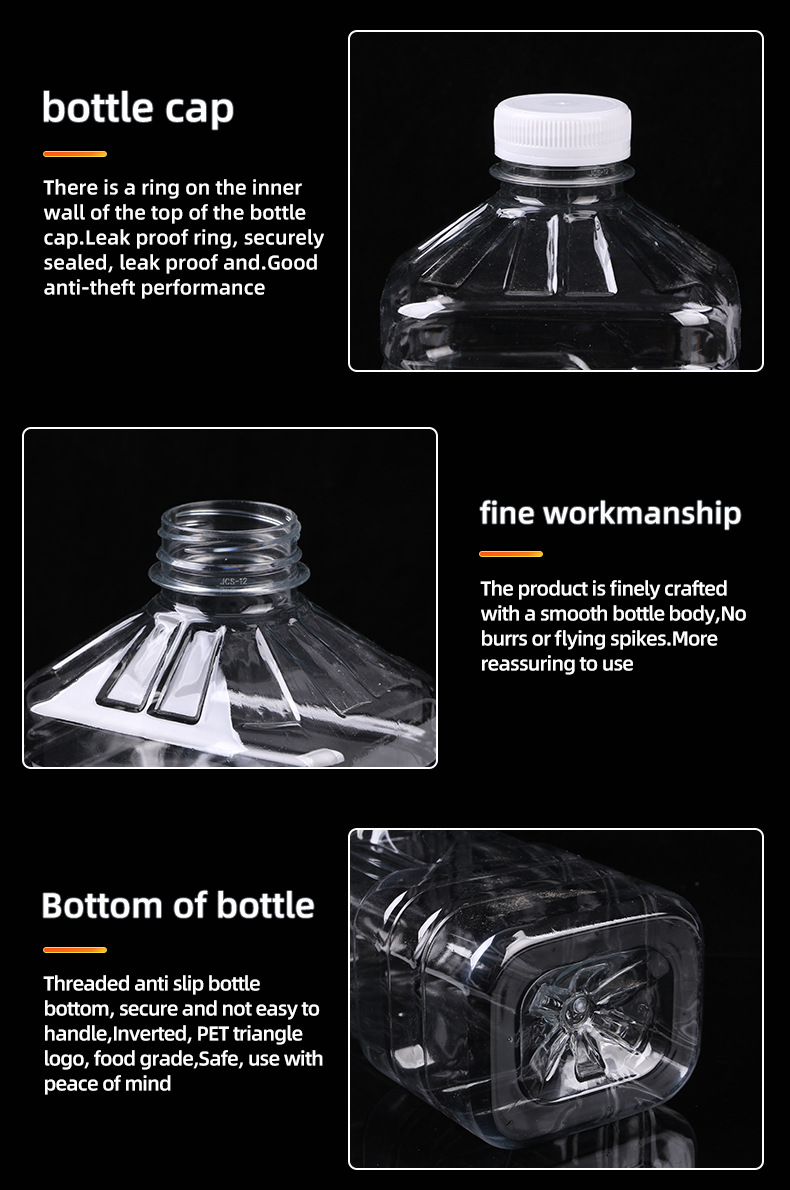 bottle cap

There is a ring on the inner wall of the top of the bottle cap.Leak proof ring, securely sealed, leak proof and.Good anti-theft performance

JCS-12

fine workmanship

The product is finely crafted with a smooth bottle body,No burrs or flying spikes.More reassuring to use

Bottom of bottle

Threaded anti slip bottle bottom, secure and not easy to handle,Inverted, PET triangle logo, food grade,Safe, use with peace of mind