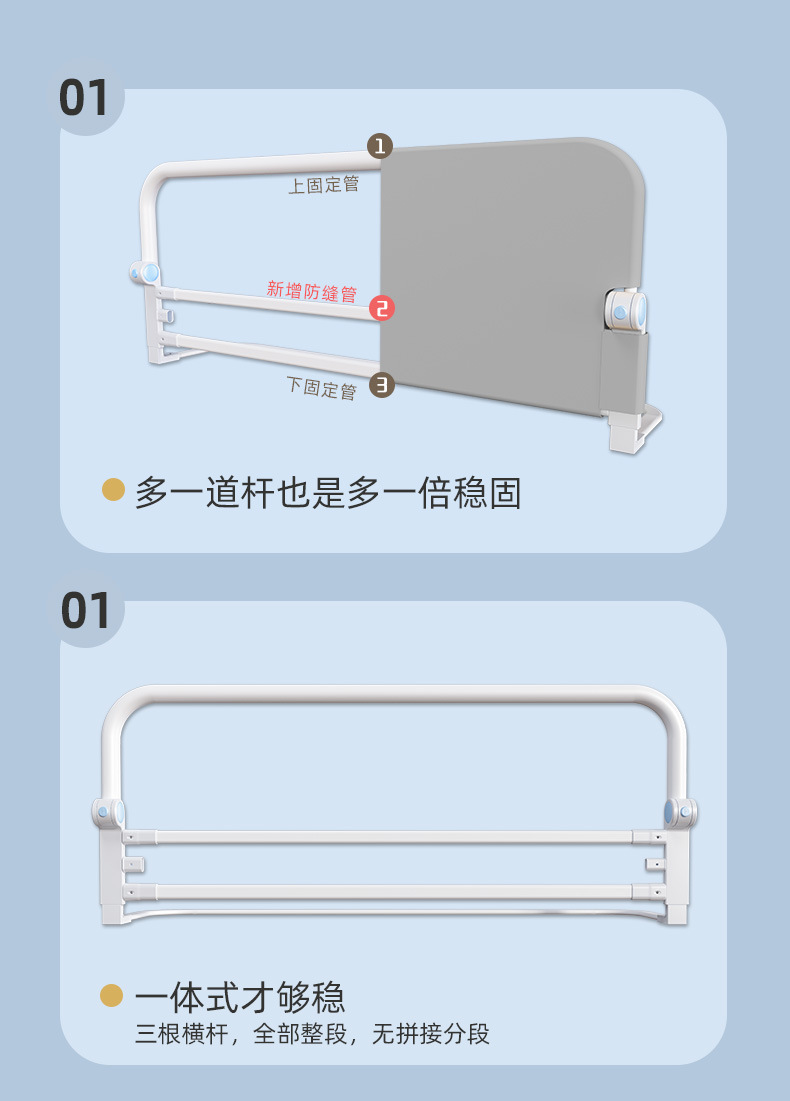 01

1 上固定管

新增防缝管 2

下固定管 3

多一道杆也是多一倍稳固

01

一体式才够稳

三根横杆，全部整段，无拼接分段