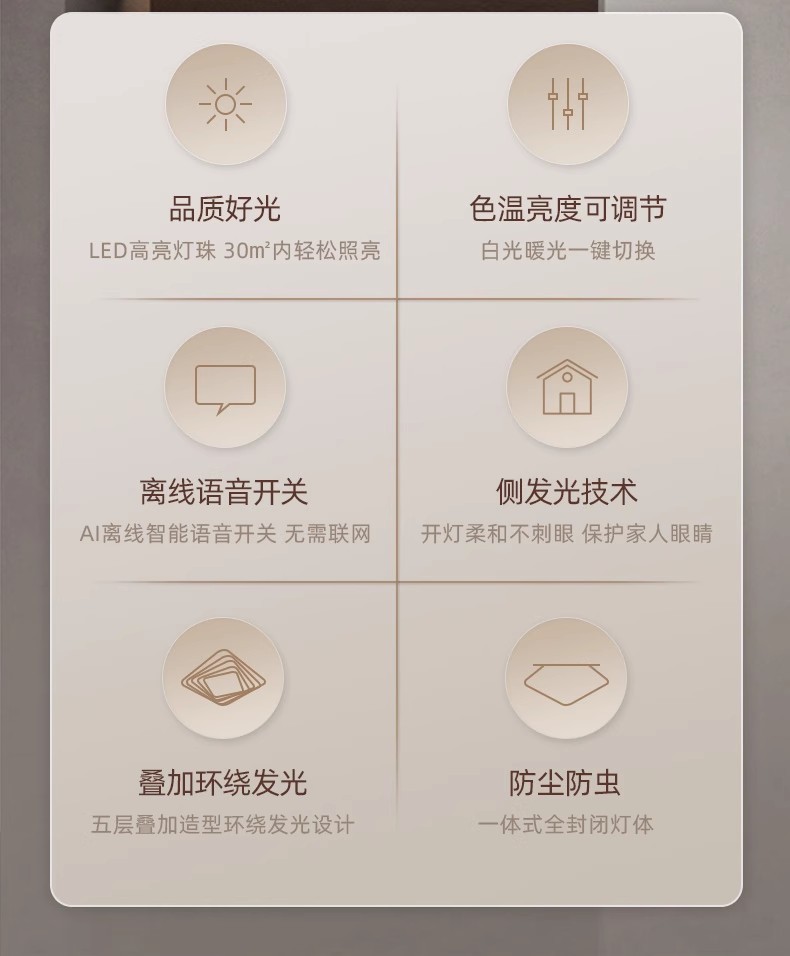 品质好光
LED高亮灯珠 30㎡内轻松照亮

色温亮度可调节
白光暖光一键切换

离线语音开关
AI离线智能语音开关 无需联网

侧发光技术
开灯柔和不刺眼 保护家人眼睛

叠加环绕发光
五层叠加造型环绕发光设计

防尘防虫
一体式全封闭灯体