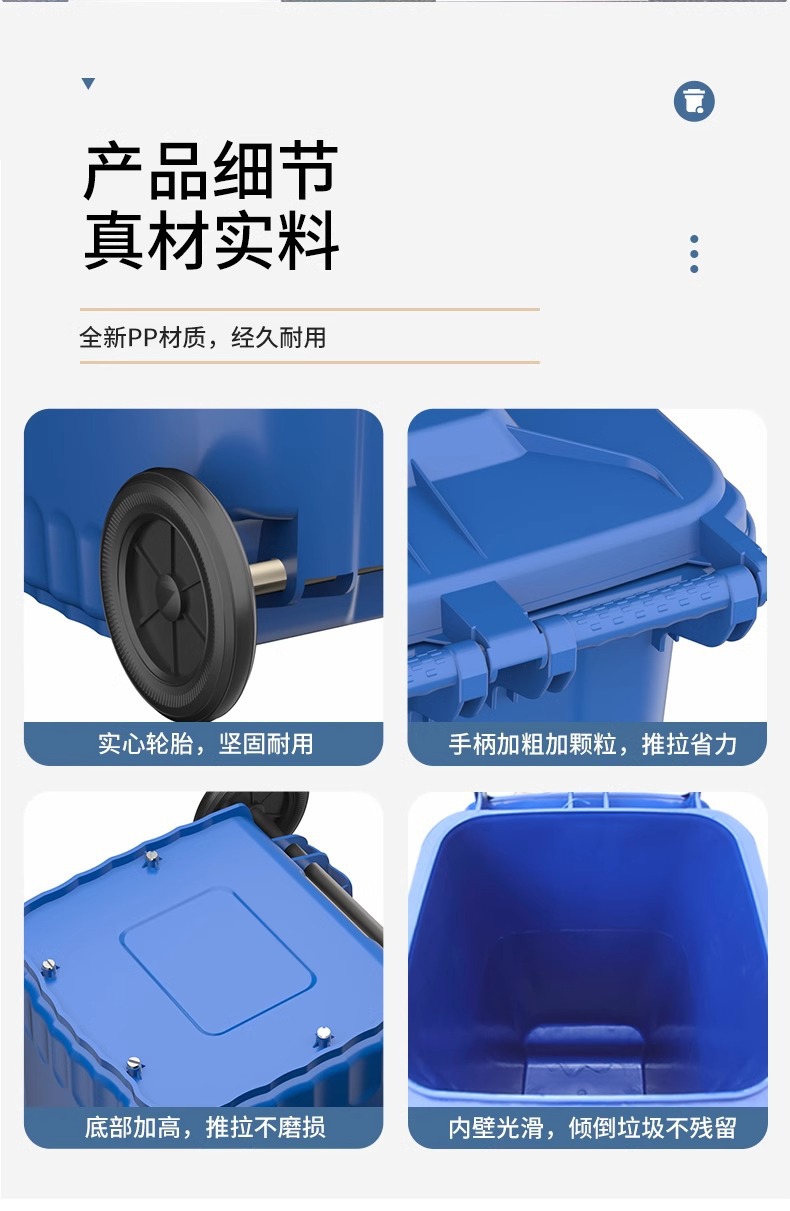 产品细节
真材实料

全新PP材质，经久耐用

实心轮胎，坚固耐用

手柄加粗加颗粒，推拉省力

底部加高，推拉不磨损

内壁光滑，倾倒垃圾不残留