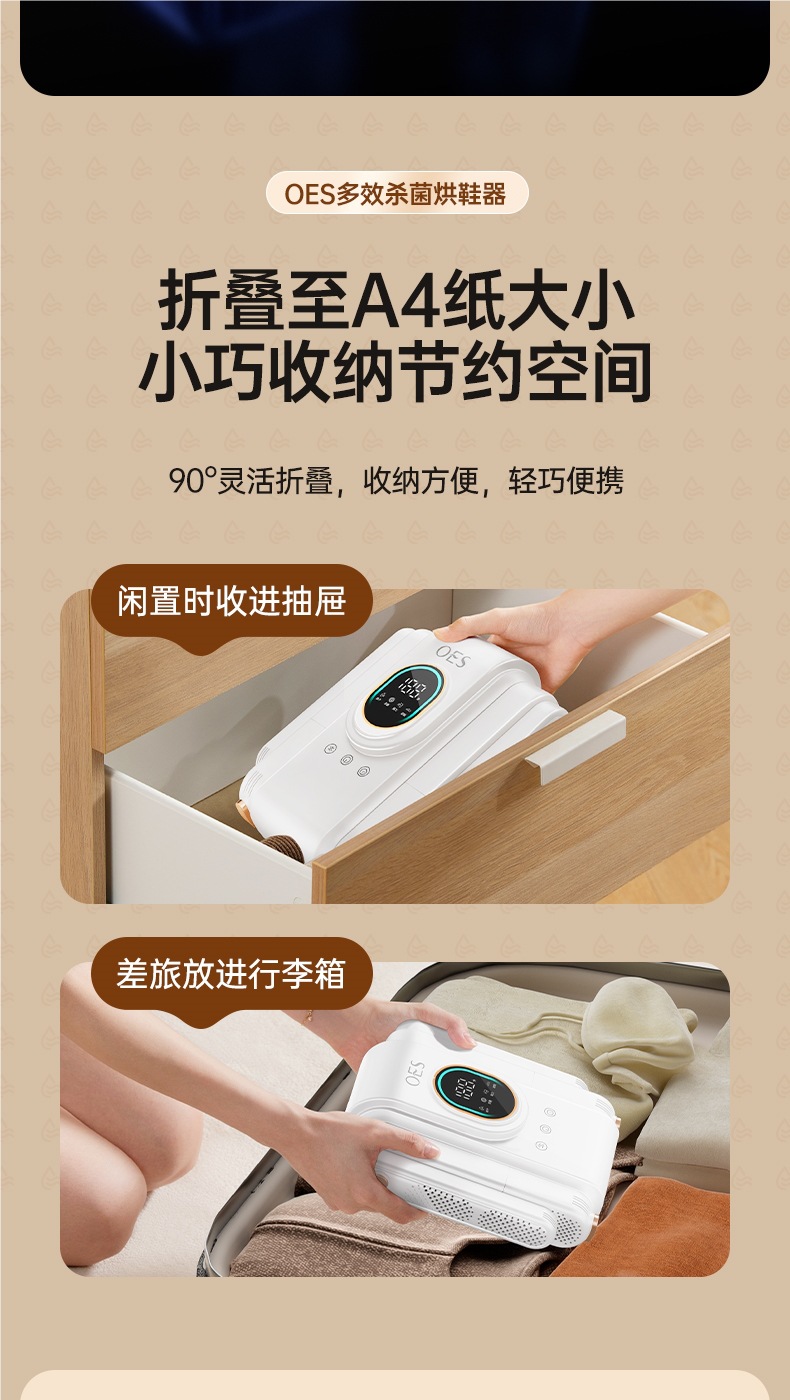 OES多效杀菌烘鞋器

折叠至A4纸大小
小巧收纳节约空间

90°灵活折叠，收纳方便，轻巧便携

闲置时收进抽屉

OES

差旅放进行李箱

OES