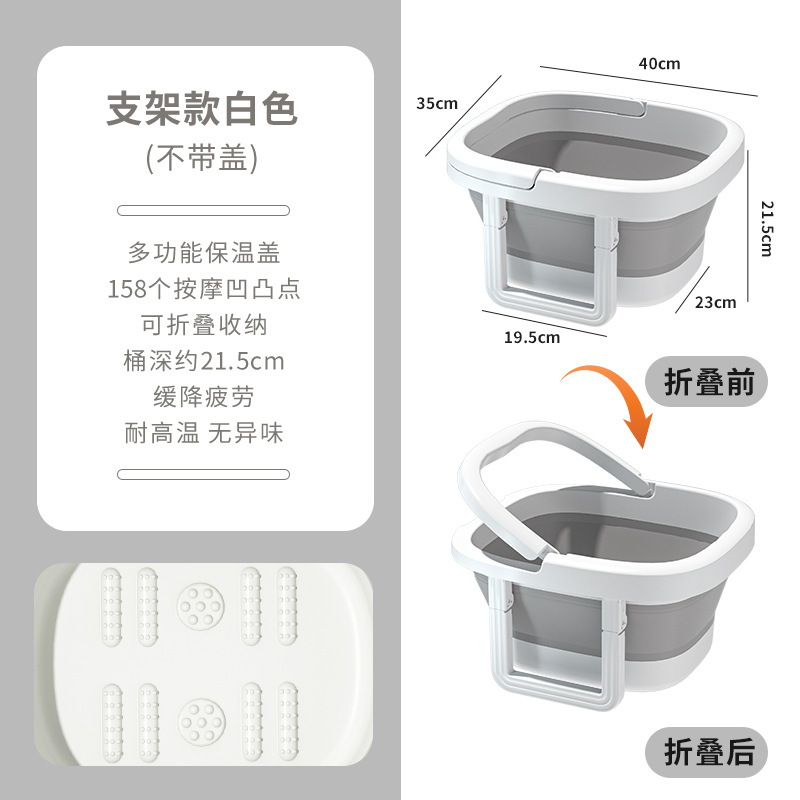 支架款白色
(不带盖)

多功能保温盖
158个按摩凹凸点
可折叠收纳
桶深约21.5cm
缓降疲劳
耐高温 无异味

40cm
35cm
21.5cm
23cm
19.5cm

折叠前

折叠后