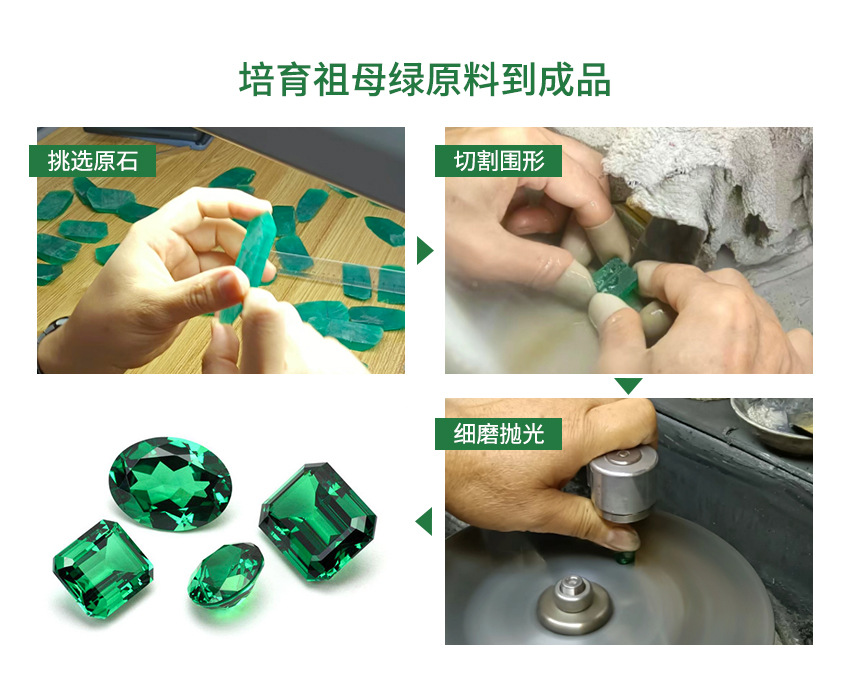 培育祖母绿原料到成品

挑选原石

切割围形

细磨抛光