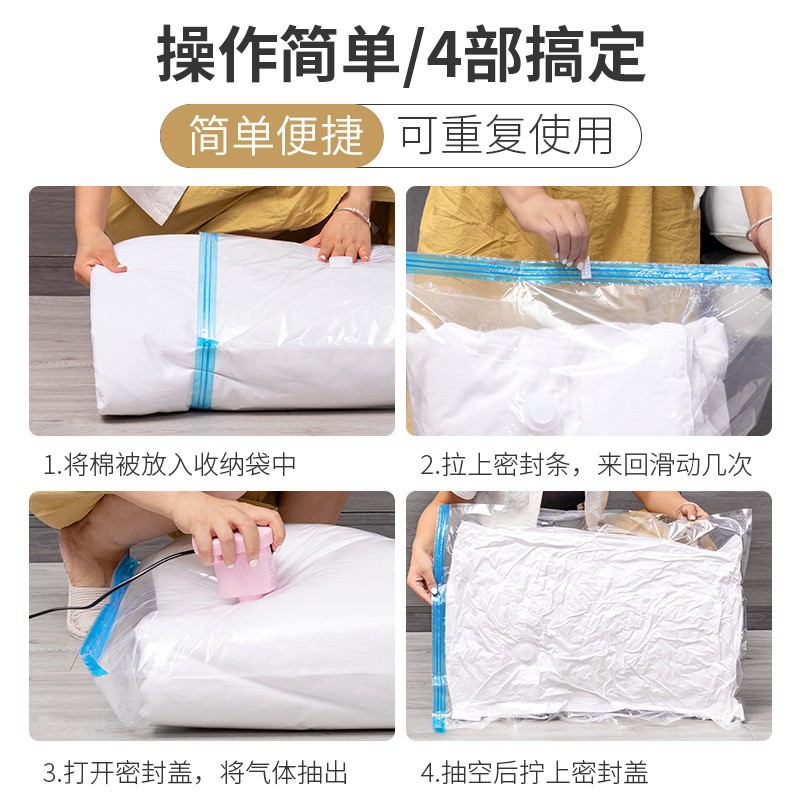 操作简单/4部搞定

简单便捷 可重复使用

1.将棉被放入收纳袋中

2.拉上密封条，来回滑动几次

3.打开密封盖，将气体抽出

4.抽空后拧上密封盖