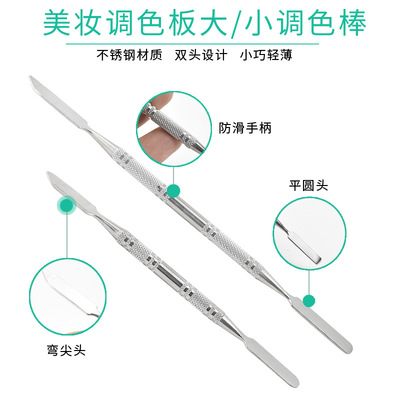 美妆调色板大/小调色棒

不锈钢材质　双头设计　小巧轻薄

防滑手柄

平圆头

弯尖头