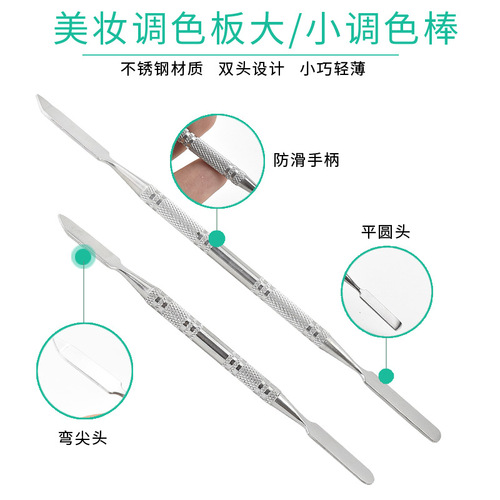 美妆调色板大/小调色棒

不锈钢材质　双头设计　小巧轻薄

防滑手柄

平圆头

弯尖头