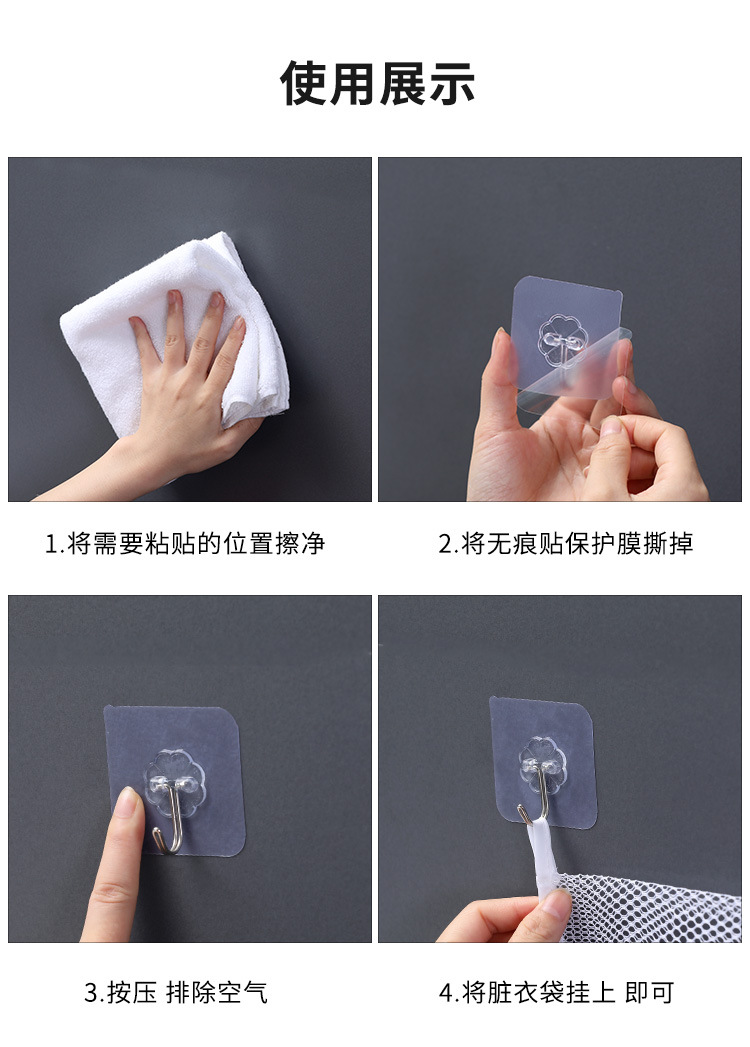 使用展示

1.将需要粘贴的位置擦净

2.将无痕贴保护膜撕掉

3.按压 排除空气

4.将脏衣袋挂上 即可