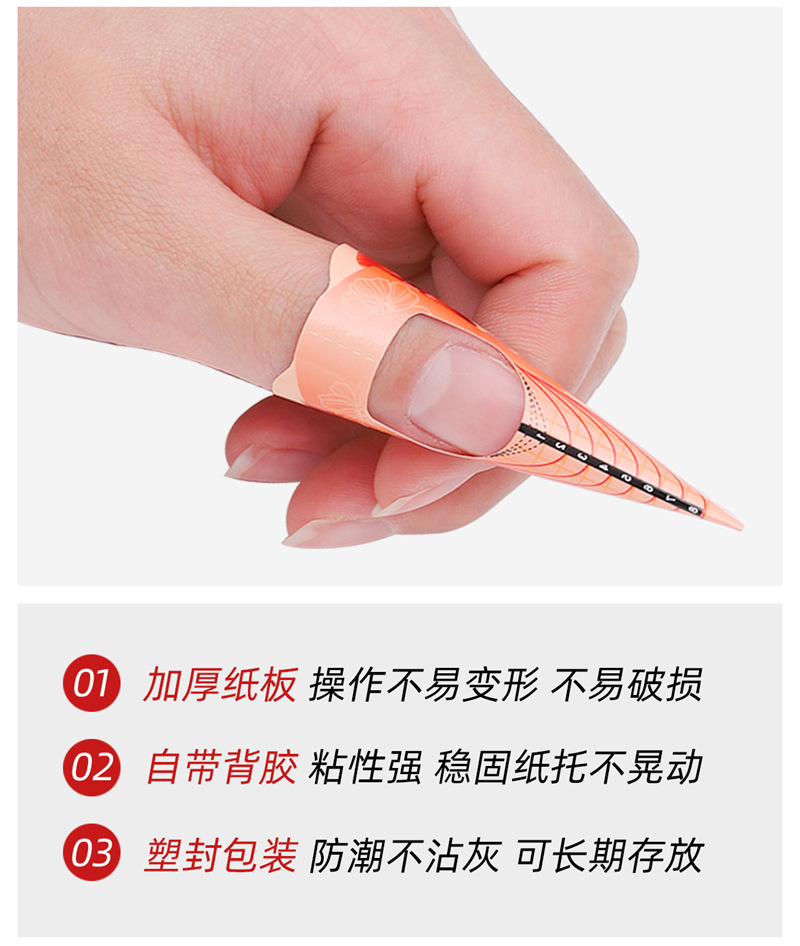 1 2 3 4 5 6 7 8

01 加厚纸板 操作不易变形 不易破损

02 自带背胶 粘性强 稳固纸托不晃动

03 塑封包装 防潮不沾灰 可长期存放