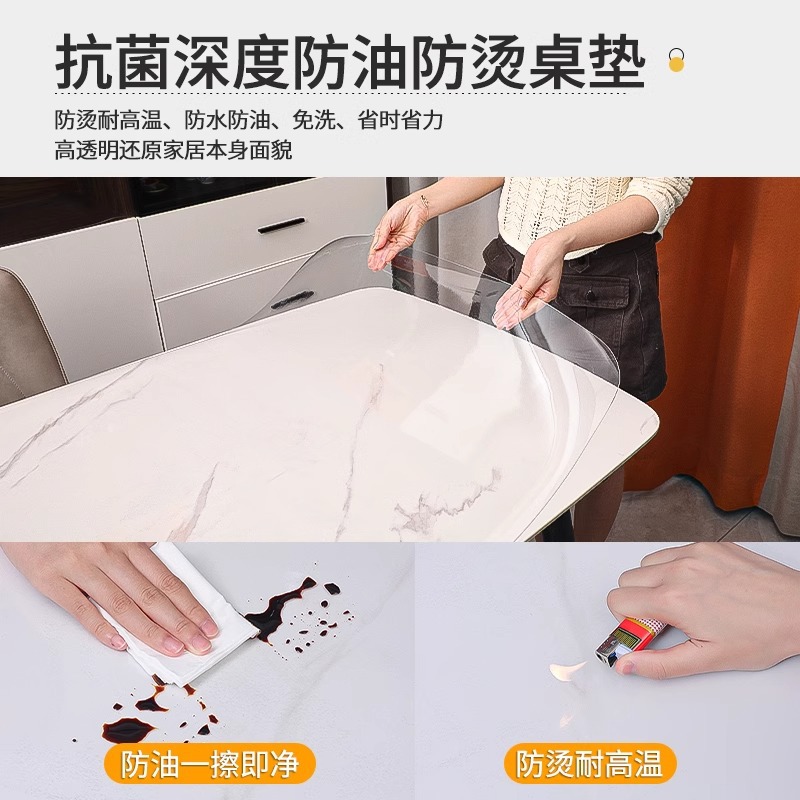 抗菌深度防油防烫桌垫

防烫耐高温、防水防油、免洗、省时省力
高透明还原家居本身面貌

防油一擦即净

防烫耐高温