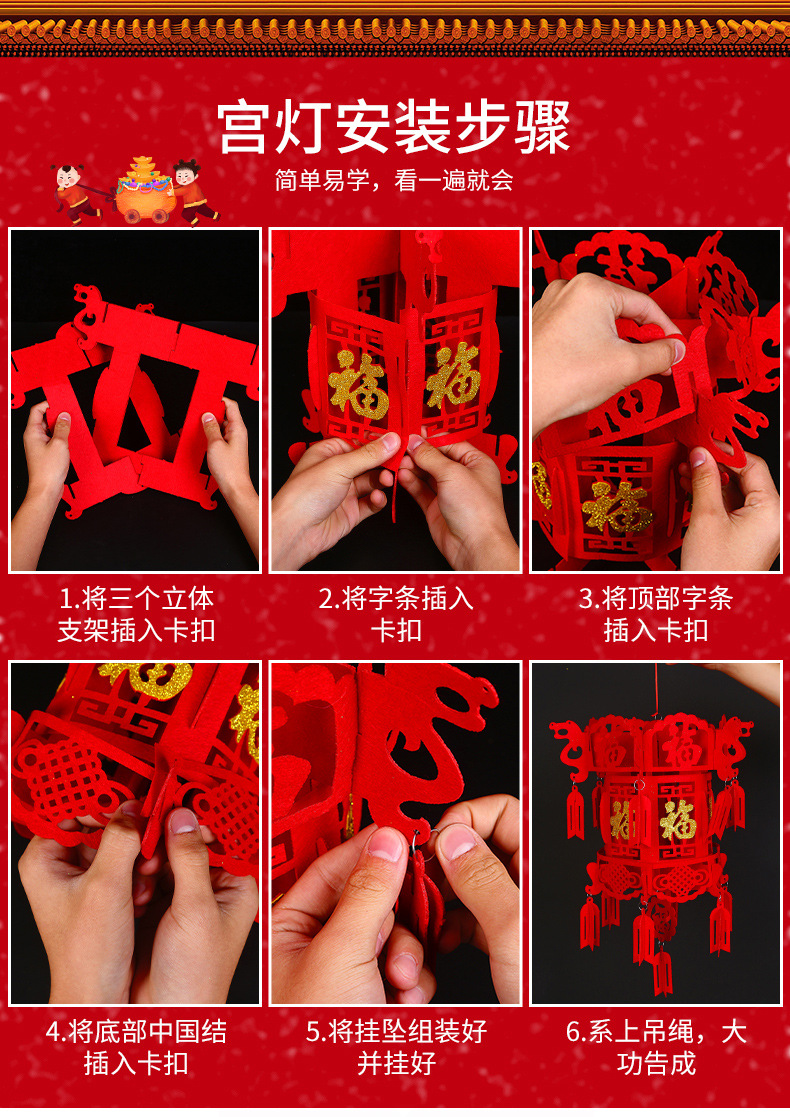 宫灯安装步骤

简单易学，看一遍就会

福 福

福

1.将三个立体支架插入卡扣

2.将字条插入卡扣

3.将顶部字条插入卡扣

福 福

福

福 福

4.将底部中国结插入卡扣

5.将挂坠组装好并挂好

6.系上吊绳，大功告成