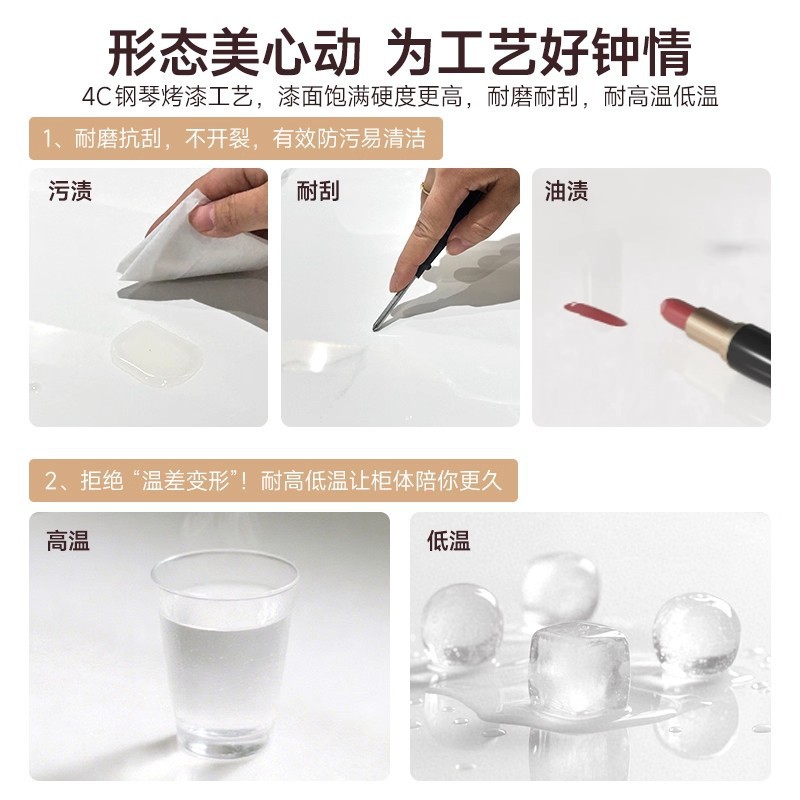 形态美心动 为工艺好钟情

4C钢琴烤漆工艺，漆面饱满硬度更高，耐磨耐刮，耐高温低温

1、耐磨抗刮，不开裂，有效防污易清洁

污渍

耐刮

油渍

2、拒绝“温差变形”！耐高低温让柜体陪你更久

高温

低温