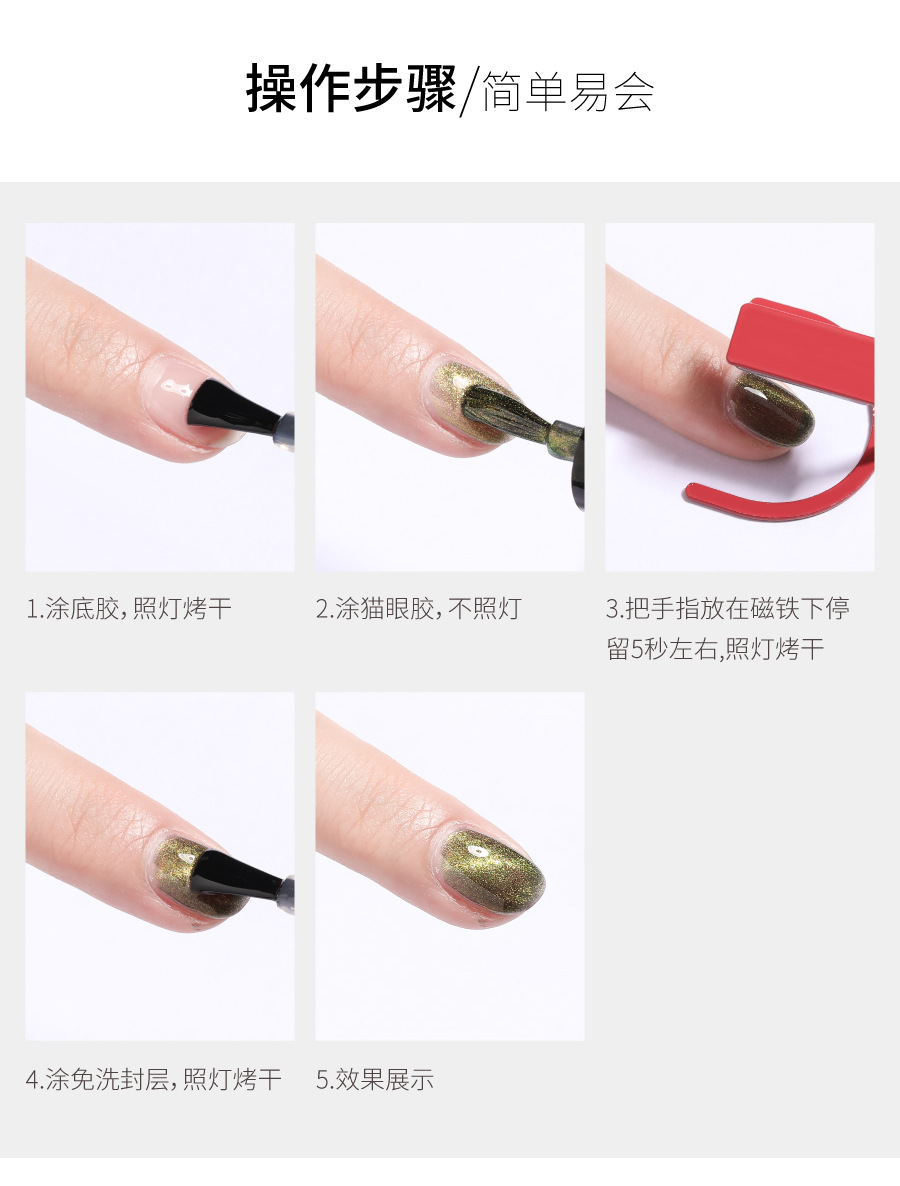 操作步骤/简单易会

1.涂底胶，照灯烤干

2.涂猫眼胶，不照灯

3.把手指放在磁铁下停留5秒左右,照灯烤干

4.涂免洗封层，照灯烤干

5.效果展示