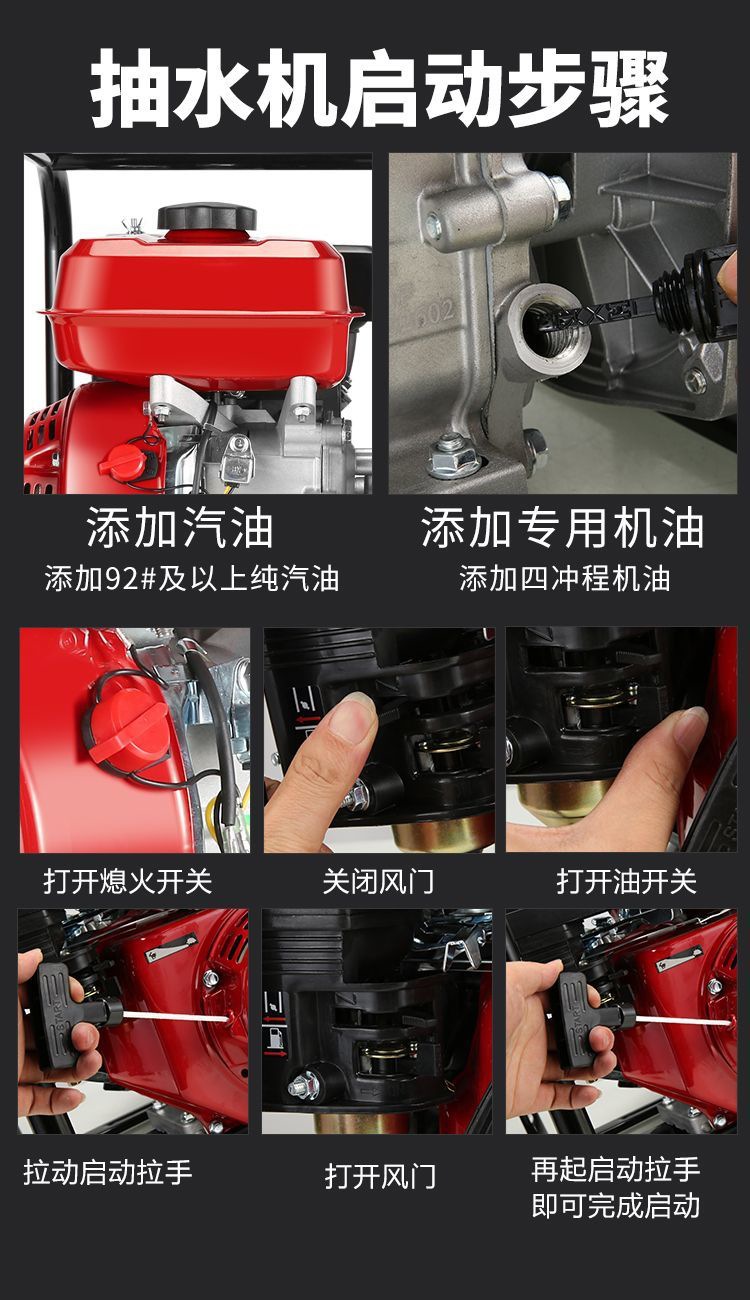 抽水机启动步骤

添加汽油
添加92#及以上纯汽油

添加专用机油
添加四冲程机油

打开熄火开关

关闭风门

打开油开关

拉动启动拉手

打开风门

再起启动拉手
即可完成启动