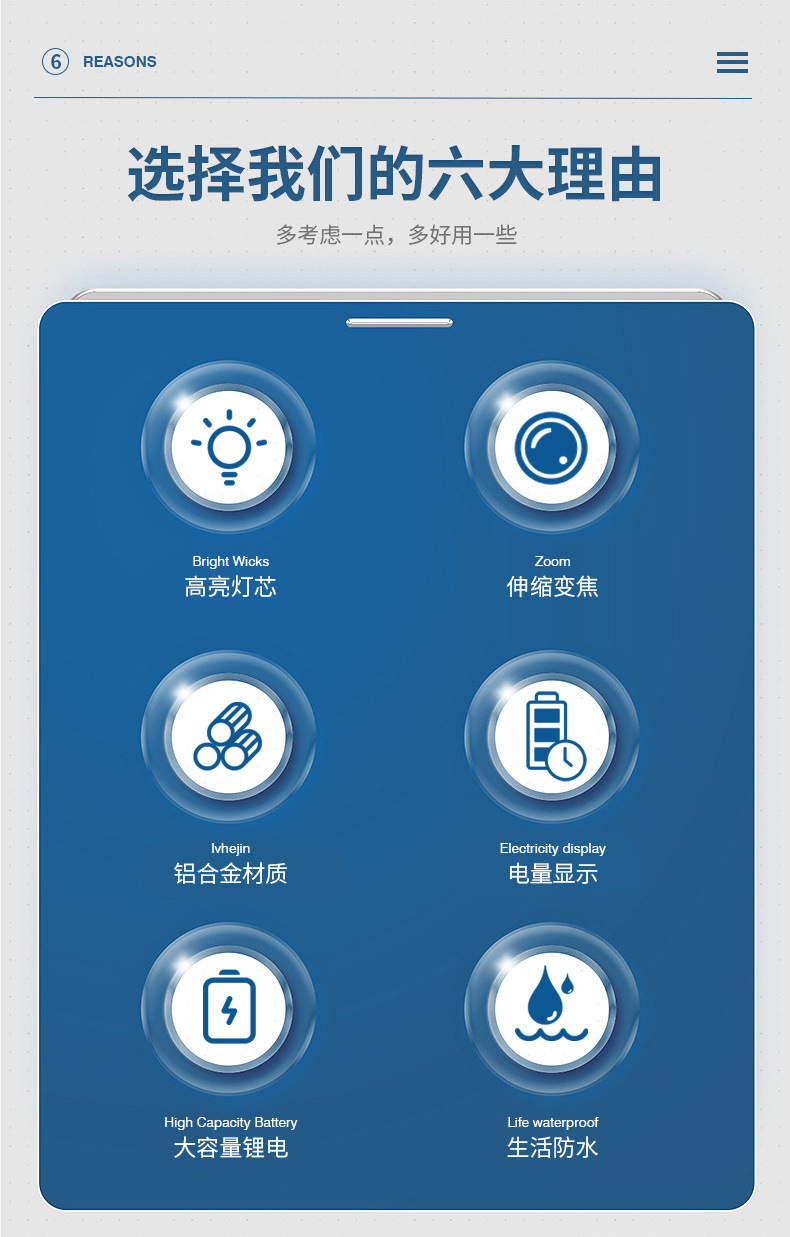 6 REASONS

选择我们的六大理由

多考虑一点，多好用一些

Bright Wicks
高亮灯芯

Zoom
伸缩变焦

lvhejin
铝合金材质

Electricity display
电量显示

High Capacity Battery
大容量锂电

Life waterproof
生活防水