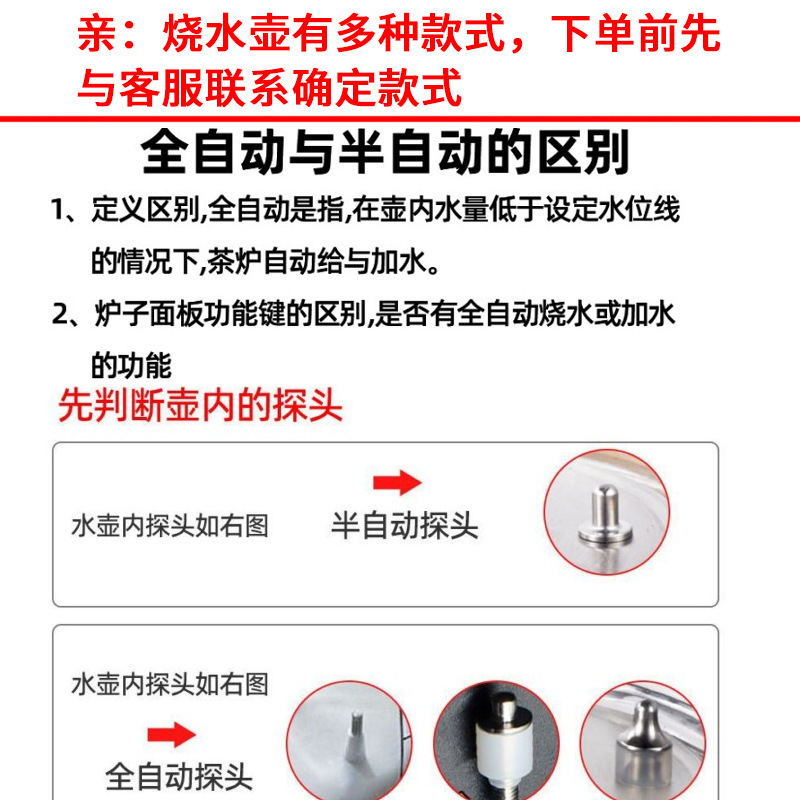 亲：烧水壶有多种款式，下单前先与客服联系确定款式

全自动与半自动的区别

1、定义区别,全自动是指,在壶内水量低于设定水位线的情况下,茶炉自动给与加水。

2、炉子面板功能键的区别,是否有全自动烧水或加水的功能

先判断壶内的探头

水壶内探头如右图

半自动探头

水壶内探头如右图

全自动探头