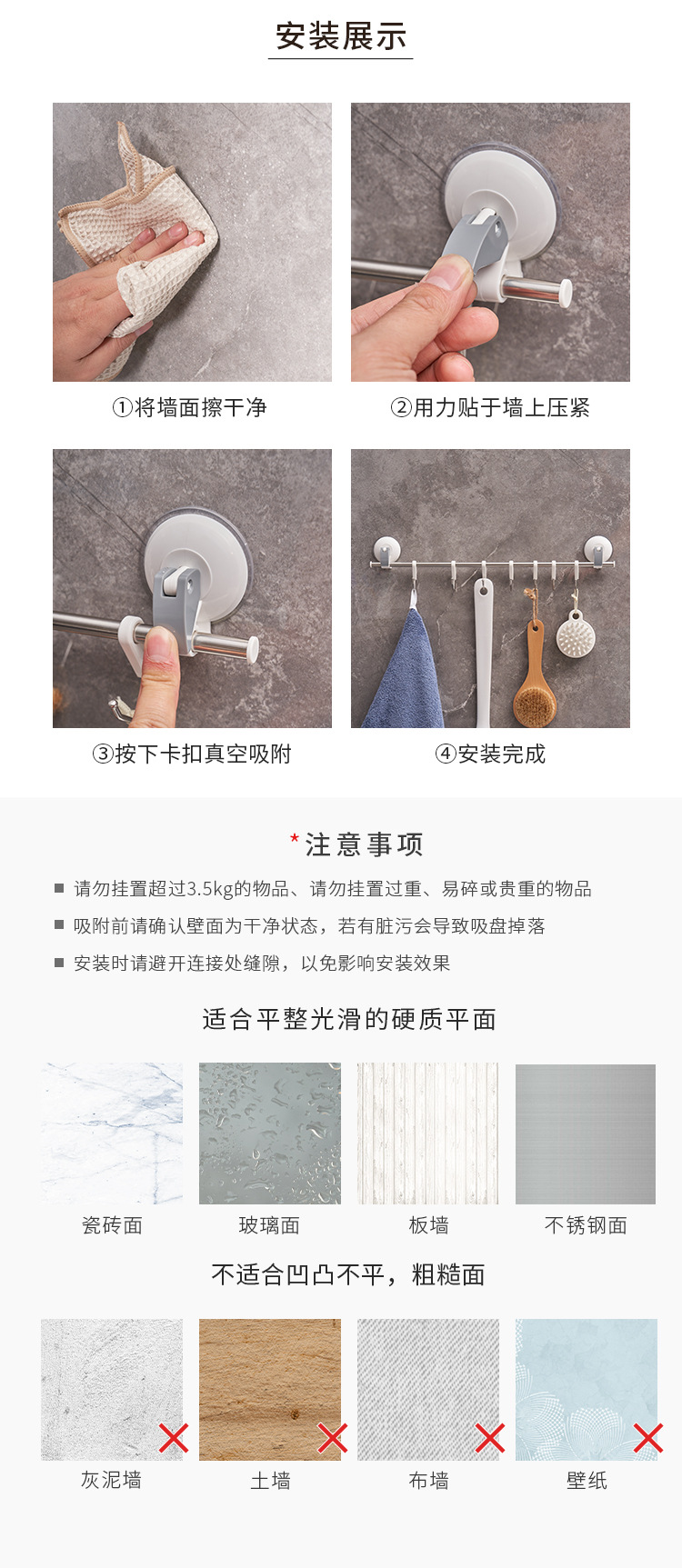 安装展示

①将墙面擦干净

②用力贴于墙上压紧

③按下卡扣真空吸附

④安装完成

*注意事项

■ 请勿挂置超过3.5kg的物品、请勿挂置过重、易碎或贵重的物品

■ 吸附前请确认壁面为干净状态，若有脏污会导致吸盘掉落

■ 安装时请避开连接处缝隙，以免影响安装效果

适合平整光滑的硬质平面

瓷砖面

玻璃面

板墙

不锈钢面

不适合凹凸不平，粗糙面

灰泥墙

土墙

布墙

壁纸