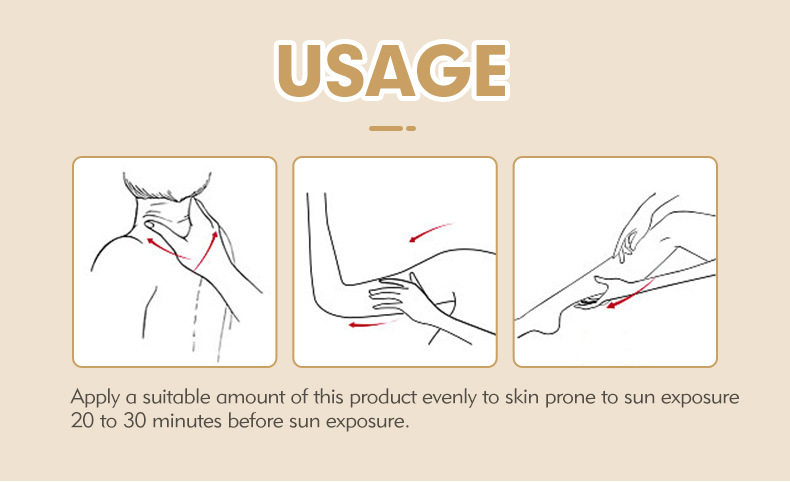 USAGE

Apply a suitable amount of this product evenly to skin prone to sun exposure 20 to 30 minutes before sun exposure.