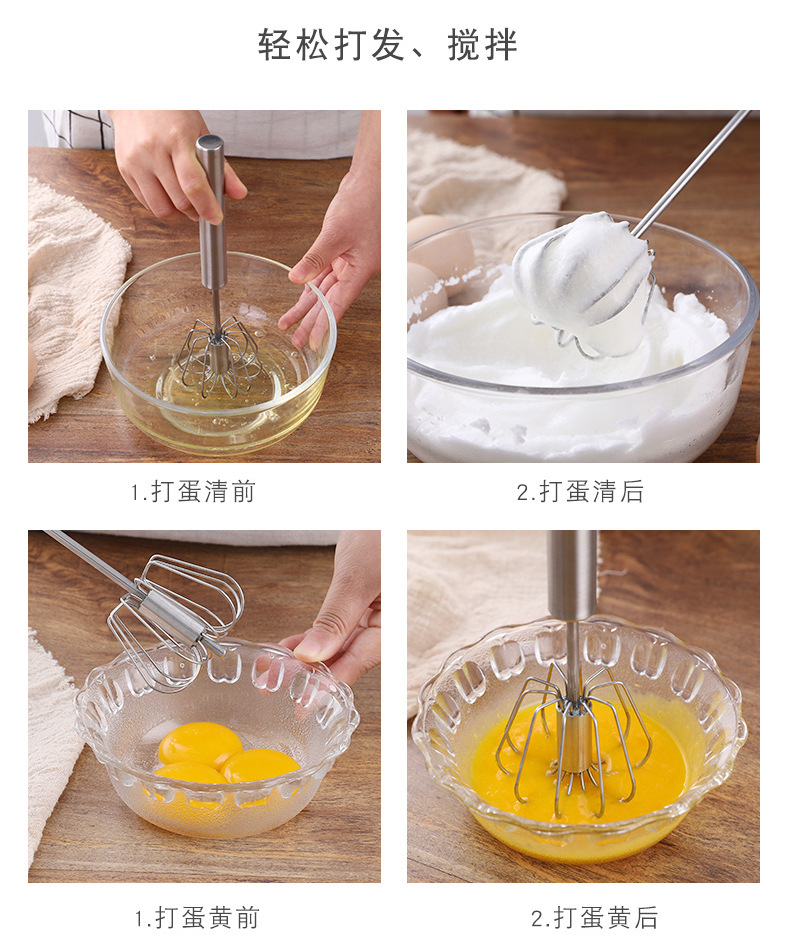 轻松打发、搅拌

1.打蛋清前

2.打蛋清后

1.打蛋黄前

2.打蛋黄后