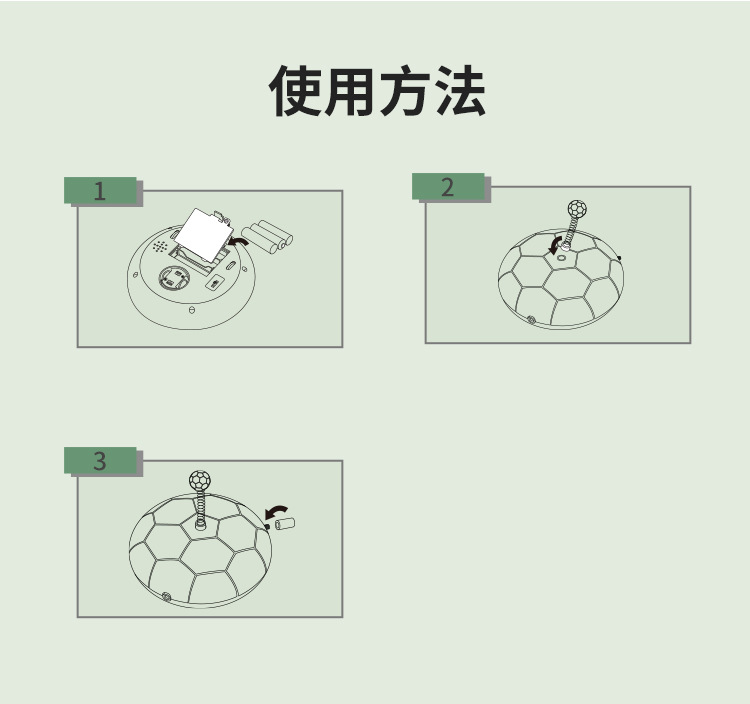 使用方法

1

2

3