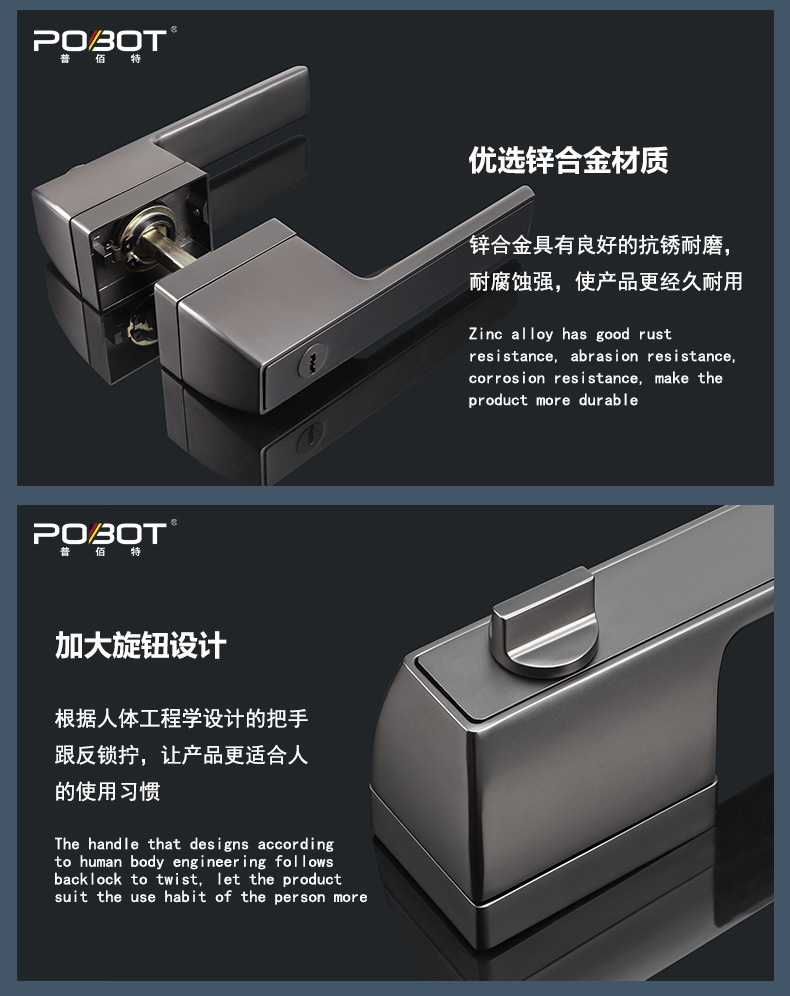 POBOT®
普佰特

优选锌合金材质

锌合金具有良好的抗锈耐磨，耐腐蚀强，使产品更经久耐用

Zinc alloy has good rust resistance, abrasion resistance, corrosion resistance, make the product more durable

POBOT®
普佰特

加大旋钮设计

根据人体工程学设计的把手跟反锁拧，让产品更适合人的使用习惯

The handle that designs according to human body engineering follows backlock to twist, let the product suit the use habit of the person more