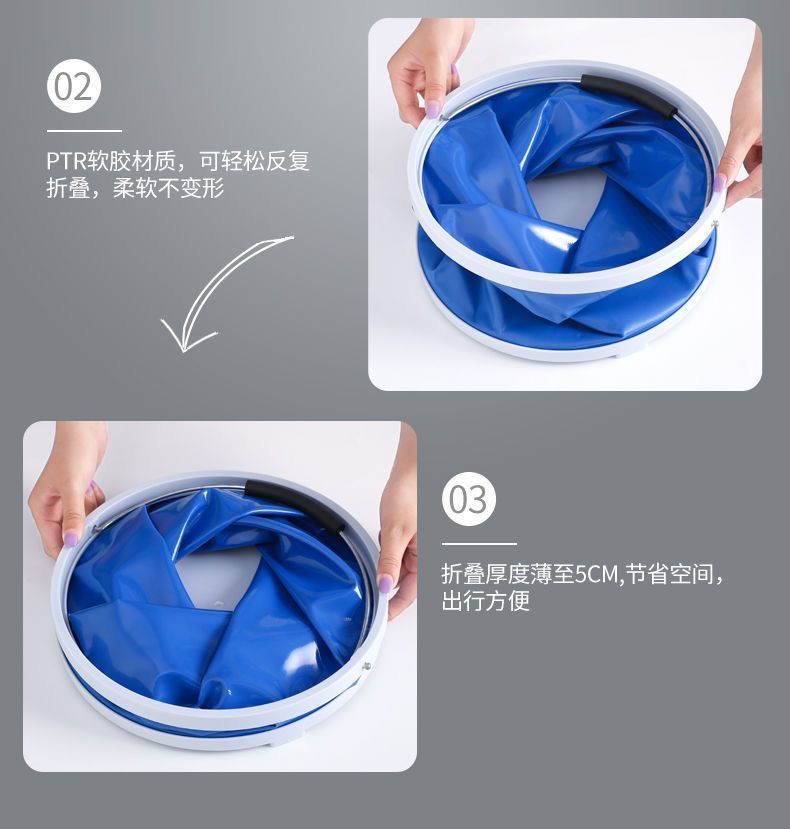 02

PTR软胶材质，可轻松反复折叠，柔软不变形

03

折叠厚度薄至5CM,节省空间，出行方便