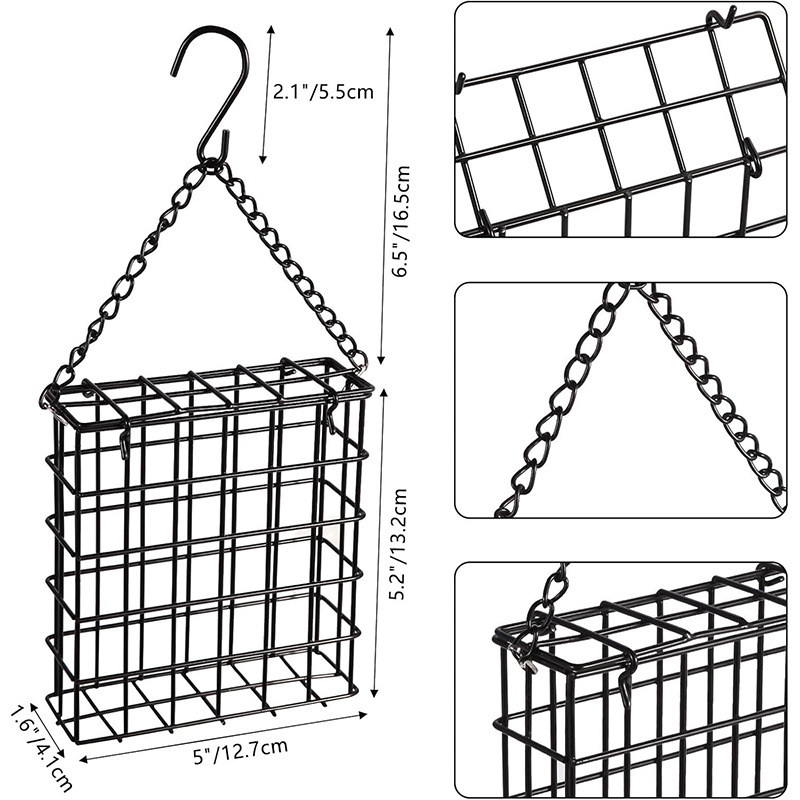 2.1"/5.5cm

6.5"/16.5cm

5.2"/13.2cm

1.6"/4.1cm

5"/12.7cm