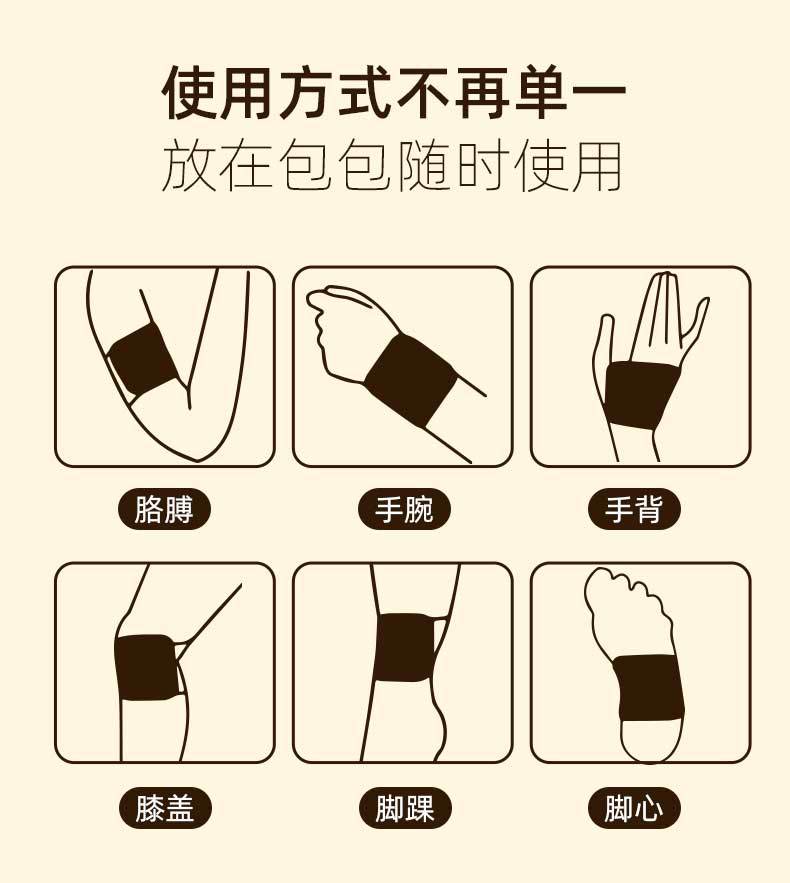 使用方式不再单一
放在包包随时使用

胳膊

手腕

手背

膝盖

脚踝

脚心