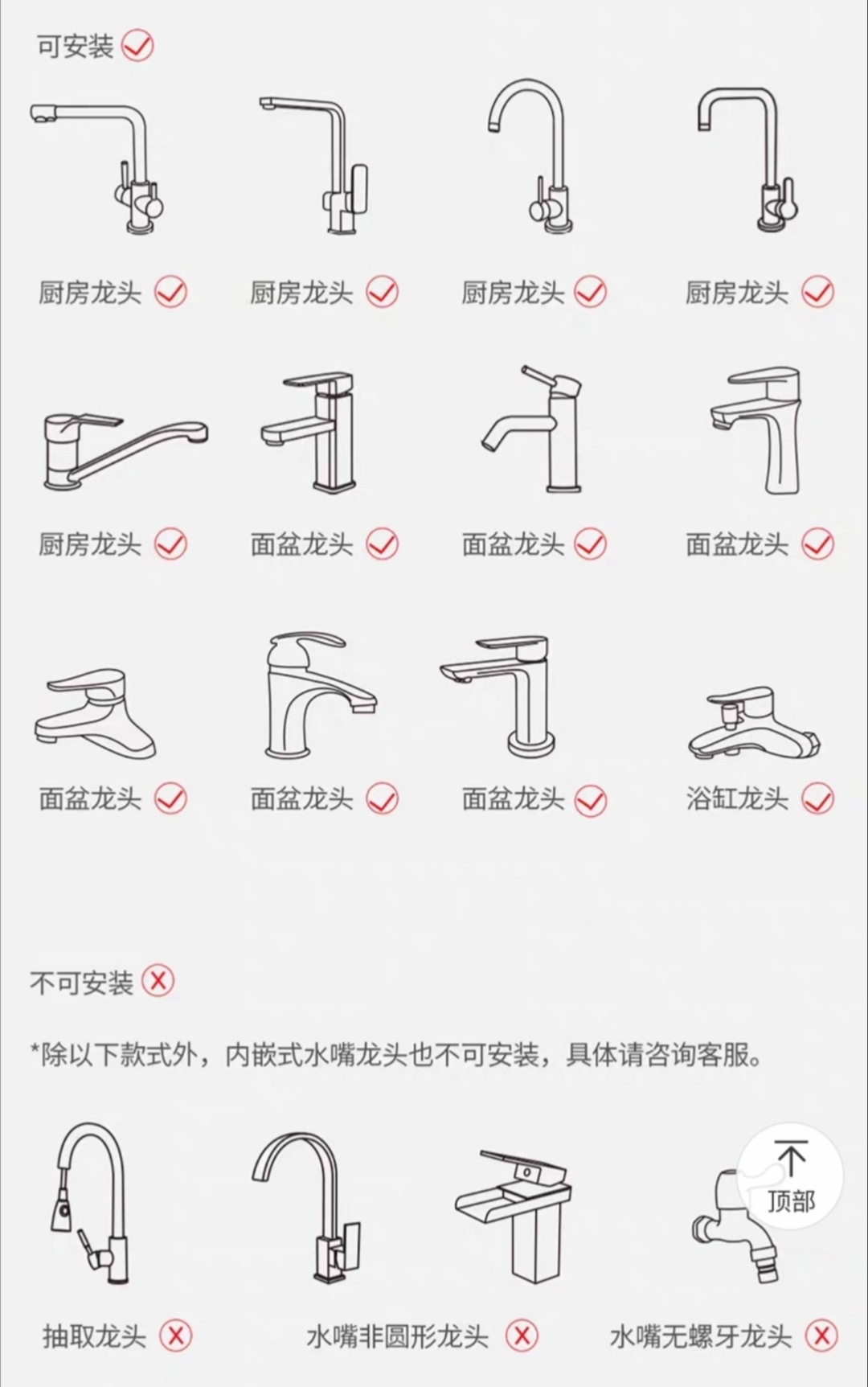 可安装

厨房龙头 厨房龙头 厨房龙头 厨房龙头

厨房龙头 面盆龙头 面盆龙头 面盆龙头

面盆龙头 面盆龙头 面盆龙头 浴缸龙头

不可安装

*除以下款式外，内嵌式水嘴龙头也不可安装，具体请咨询客服。

顶部

抽取龙头 水嘴非圆形龙头 水嘴无螺牙龙头