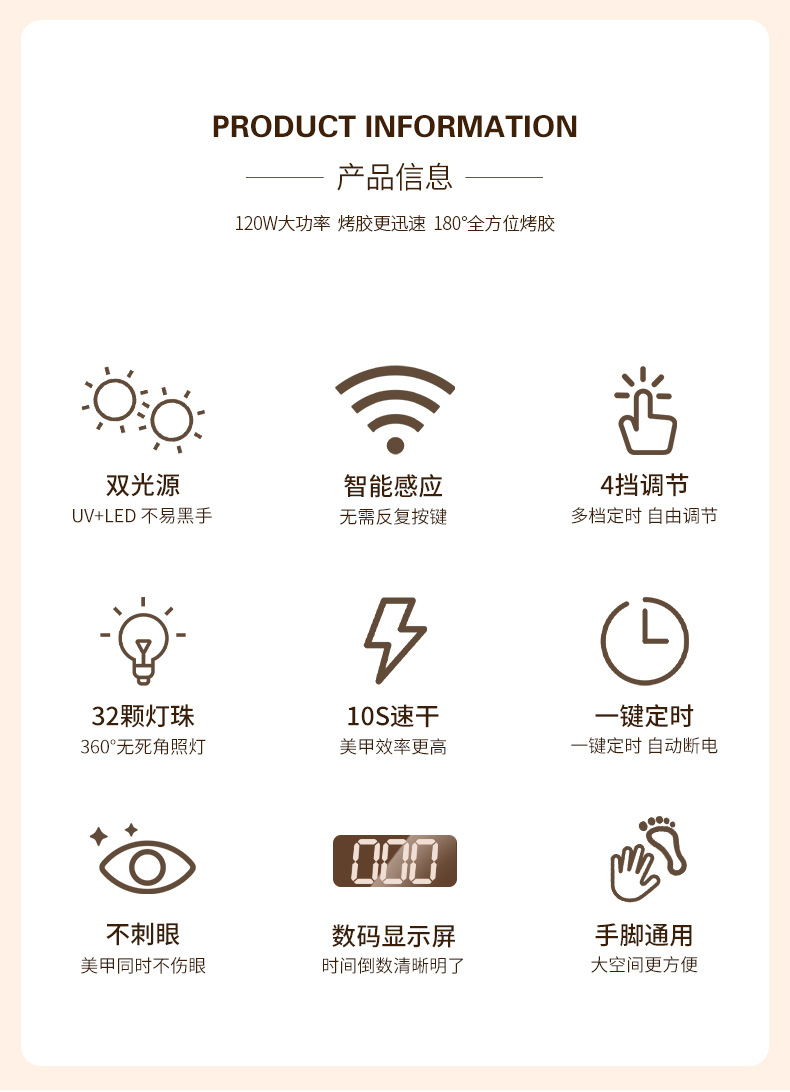 PRODUCT INFORMATION

产品信息

120W大功率 烤胶更迅速 180°全方位烤胶

双光源
UV+LED 不易黑手

智能感应
无需反复按键

4挡调节
多档定时 自由调节

32颗灯珠
360°无死角照灯

10S速干
美甲效率更高

一键定时
一键定时 自动断电

不刺眼
美甲同时不伤眼

000

数码显示屏
时间倒数清晰明了

手脚通用
大空间更方便