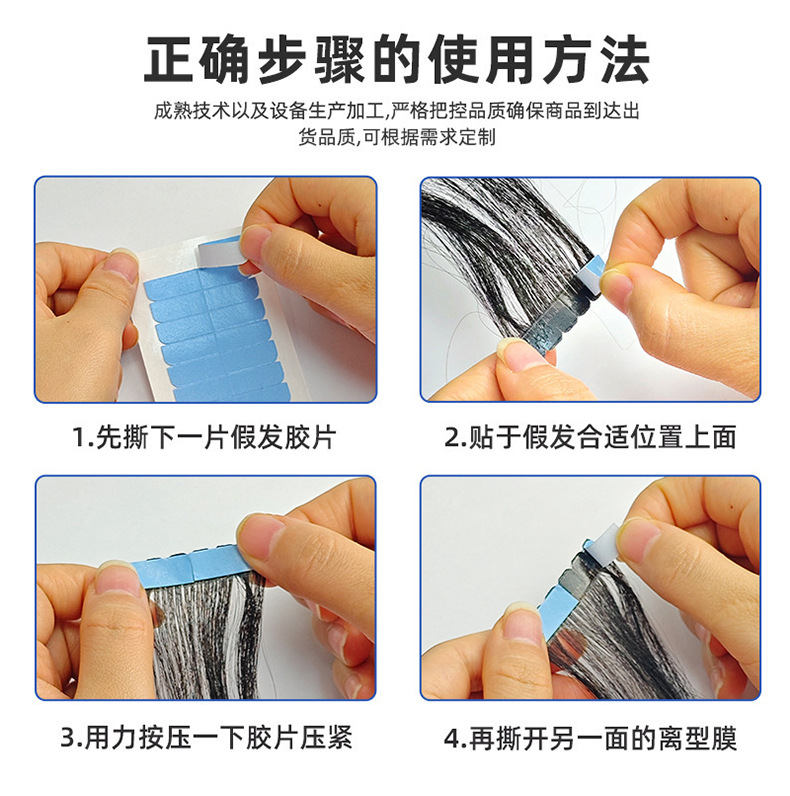 正确步骤的使用方法

成熟技术以及设备生产加工,严格把控品质确保商品到达出货品质,可根据需求定制

1.先撕下一片假发胶片

2.贴于假发合适位置上面

3.用力按压一下胶片压紧

4.再撕开另一面的离型膜