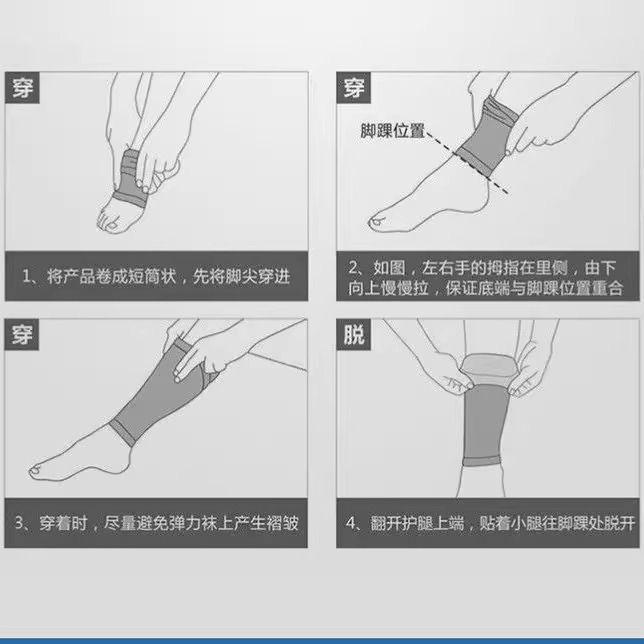 穿

1、将产品卷成短筒状，先将脚尖穿进

穿

脚踝位置

2、如图，左右手的拇指在里侧，由下向上慢慢拉，保证底端与脚踝位置重合

穿

3、穿着时，尽量避免弹力袜上产生褶皱

脱

4、翻开护腿上端，贴着小腿往脚踝处脱开