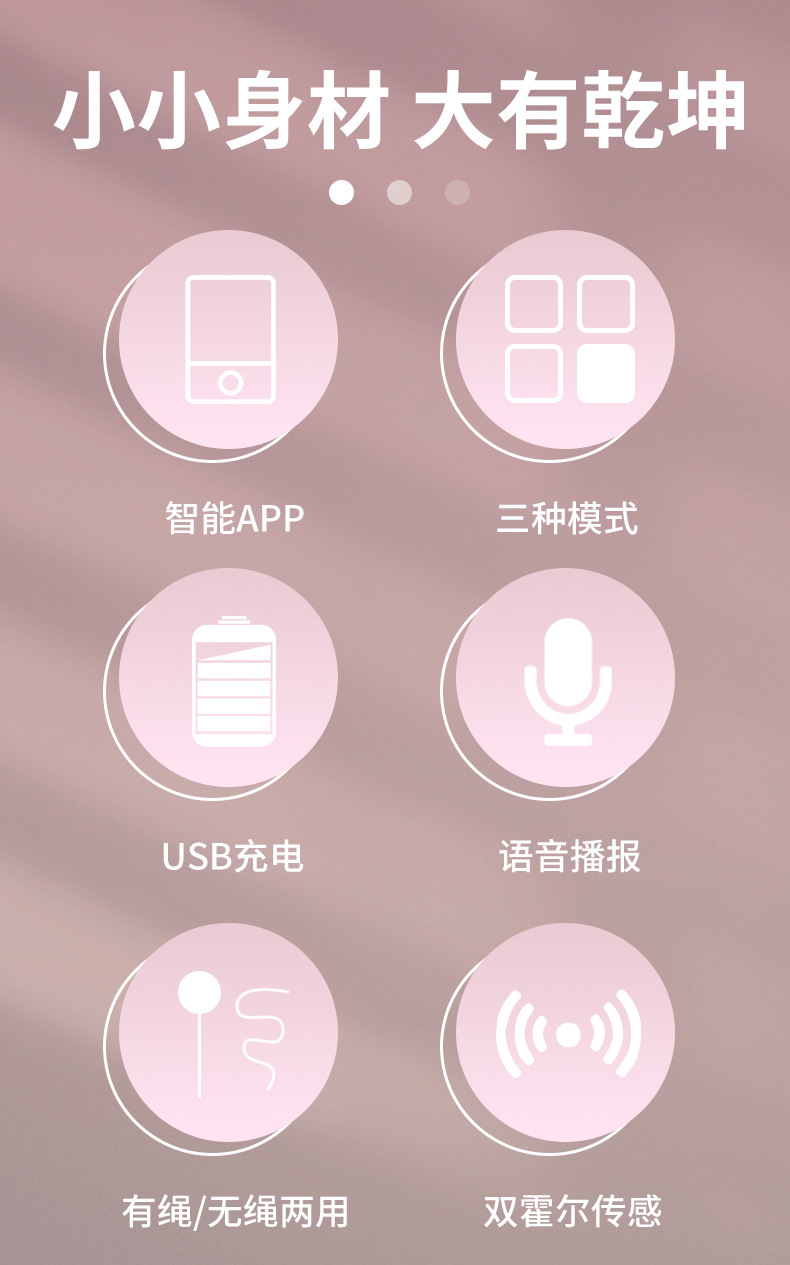 小小身材 大有乾坤

智能APP

三种模式

USB充电

语音播报

有绳/无绳两用

双霍尔传感