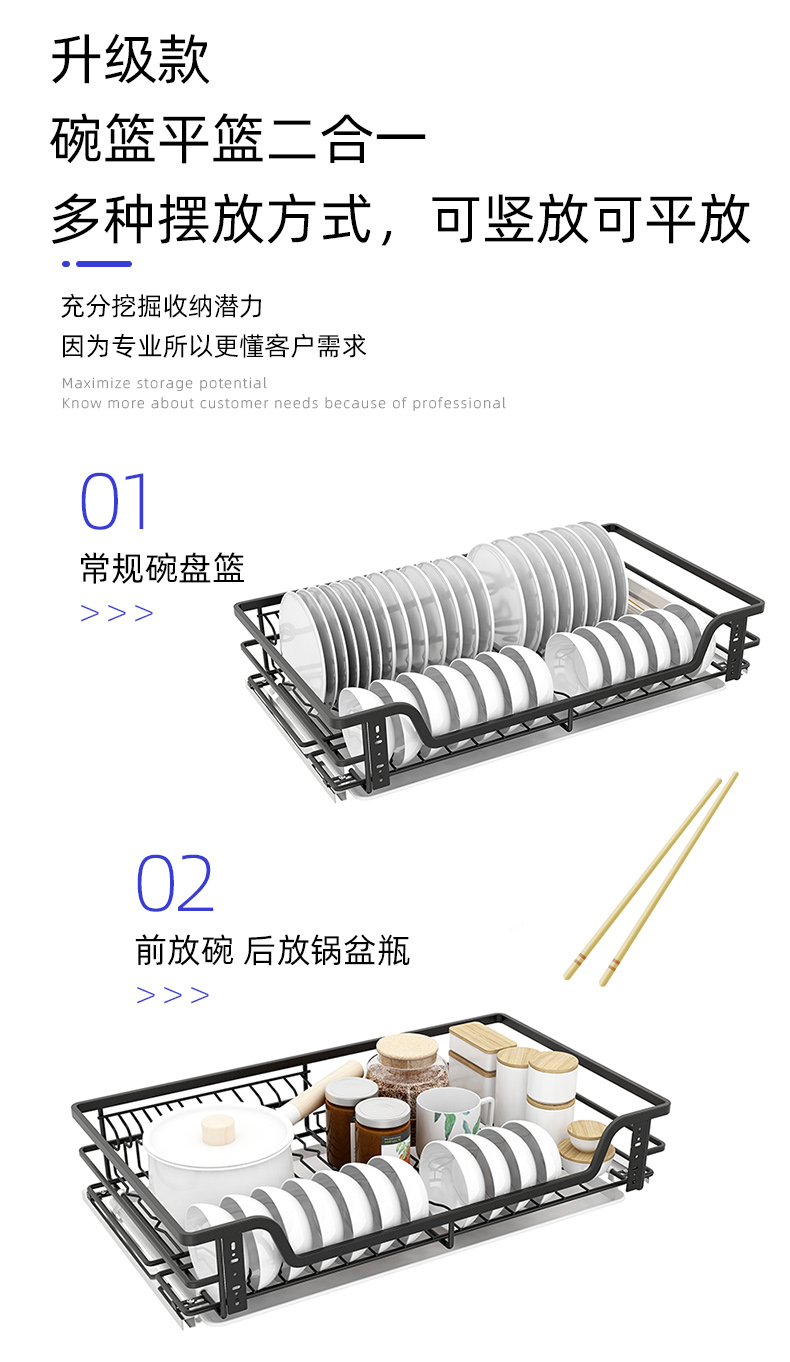 升级款
碗篮平篮二合一
多种摆放方式，可竖放可平放

充分挖掘收纳潜力
因为专业所以更懂客户需求
Maximize storage potential
Know more about customer needs because of professional

01
常规碗盘篮
>>>

02
前放碗 后放锅盆瓶
>>>