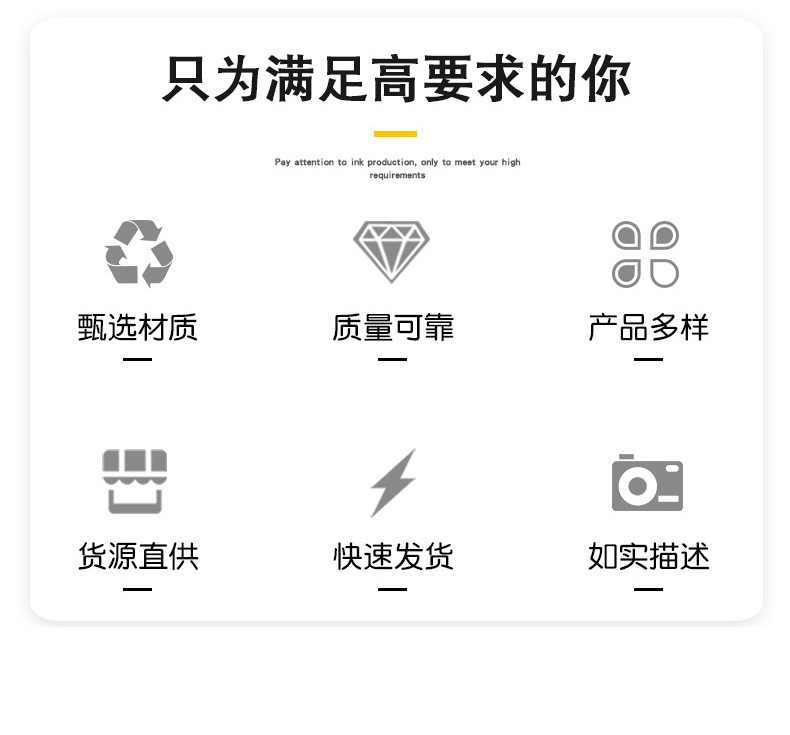 只为满足高要求的你

Pay attention to ink production, only to meet your high requirements

甄选材质

质量可靠

产品多样

货源直供

快速发货

如实描述