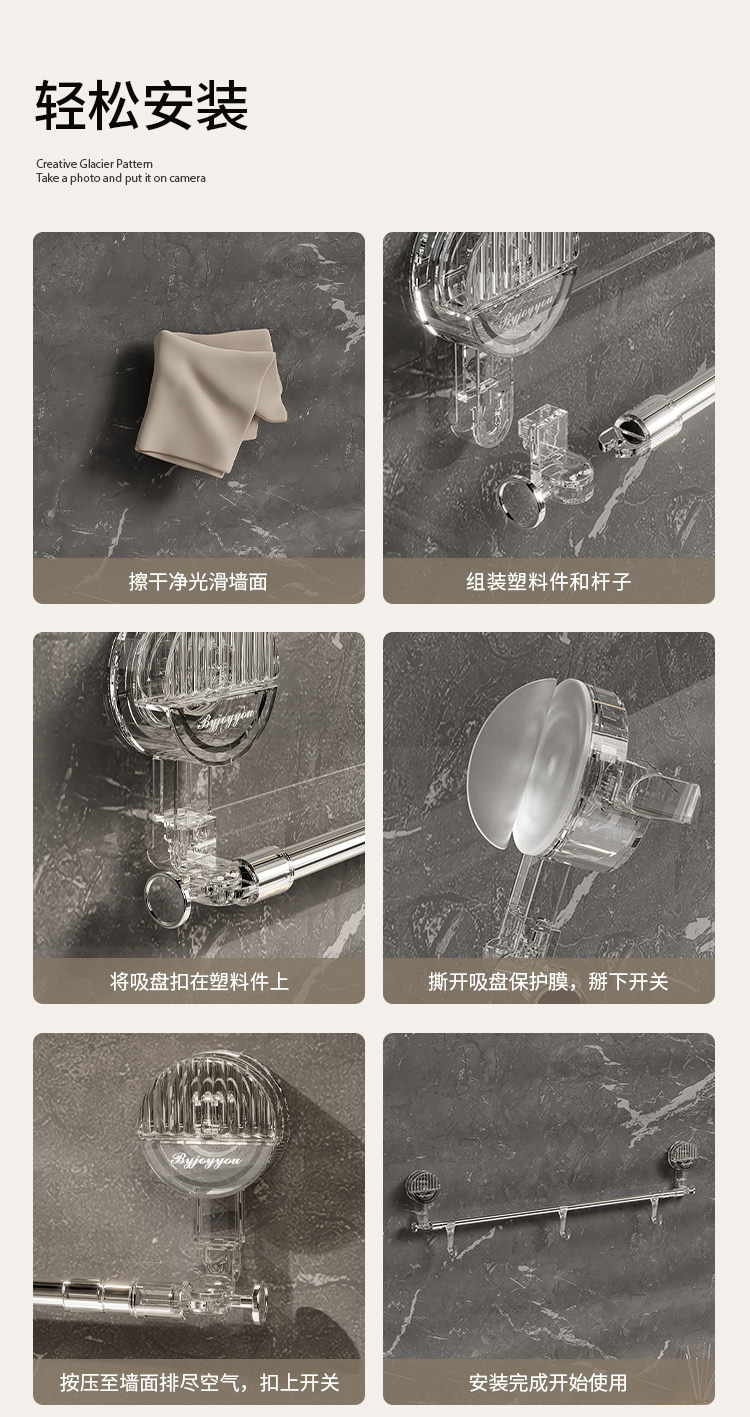 轻松安装

Creative Glacier Pattern
Take a photo and put it on camera

擦干净光滑墙面

Byjoyyou

组装塑料件和杆子

Byjoyyou

将吸盘扣在塑料件上

撕开吸盘保护膜，掰下开关

Byjoyyou

按压至墙面排尽空气，扣上开关

安装完成开始使用