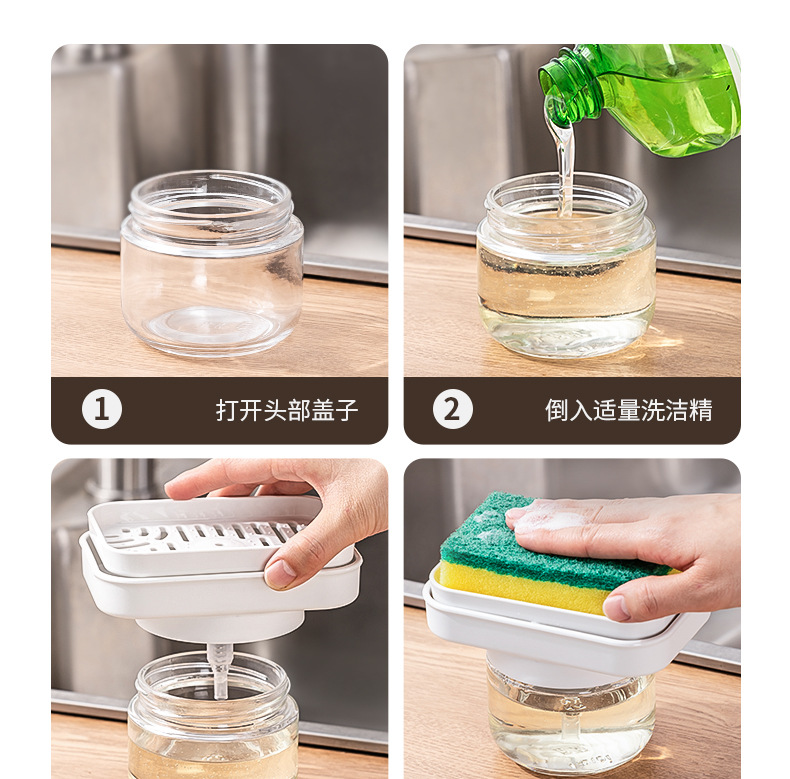 1 打开头部盖子

2 倒入适量洗洁精