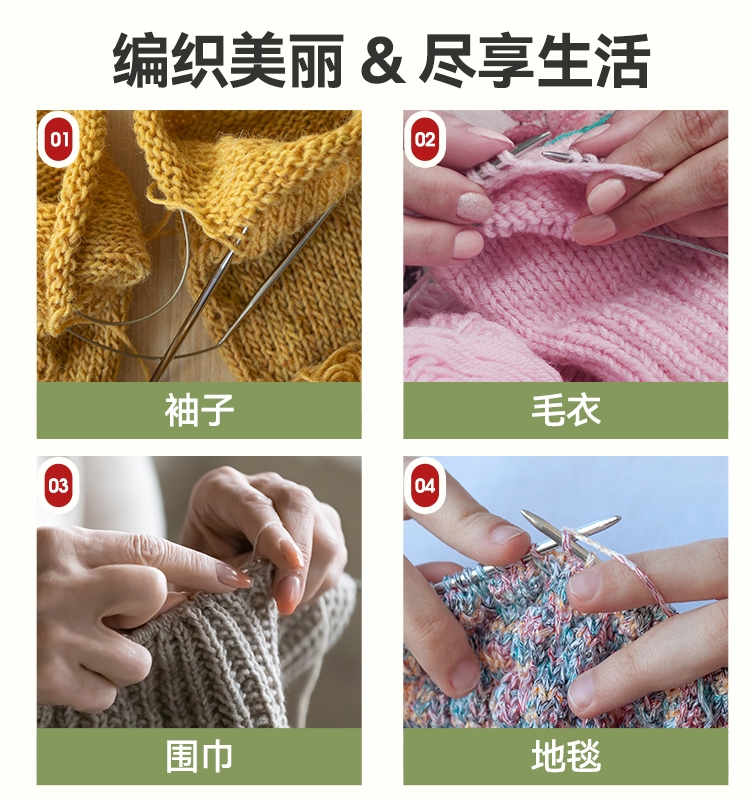 编织美丽 & 尽享生活

01

袖子

02

毛衣

03

围巾

04

地毯