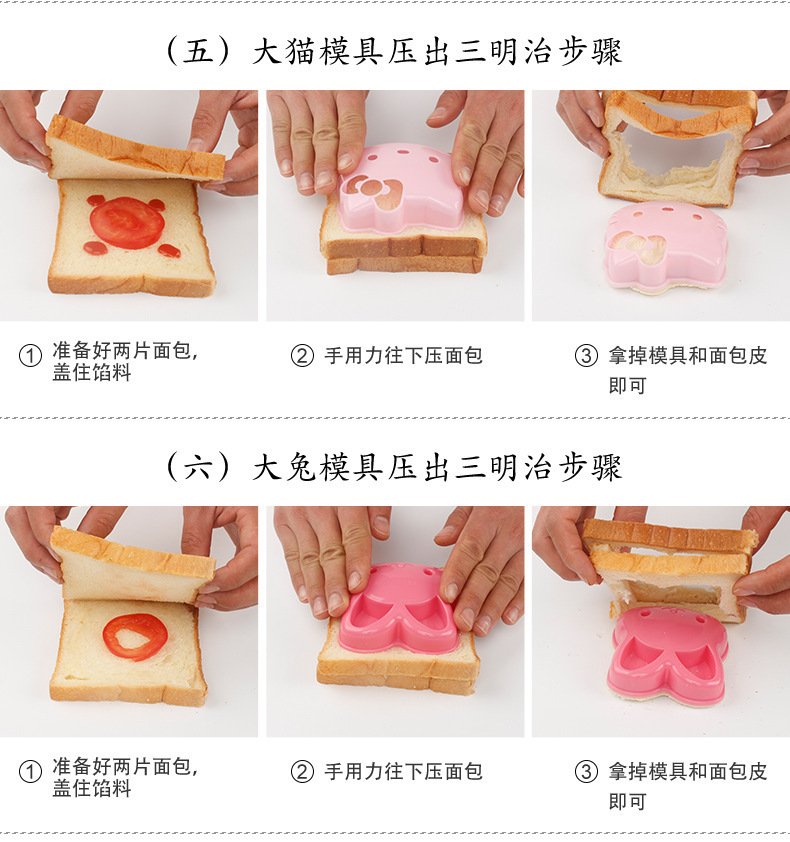 （五）大猫模具压出三明治步骤

① 准备好两片面包，盖住馅料

② 手用力往下压面包

③ 拿掉模具和面包皮即可

（六）大兔模具压出三明治步骤

① 准备好两片面包，盖住馅料

② 手用力往下压面包

③ 拿掉模具和面包皮即可