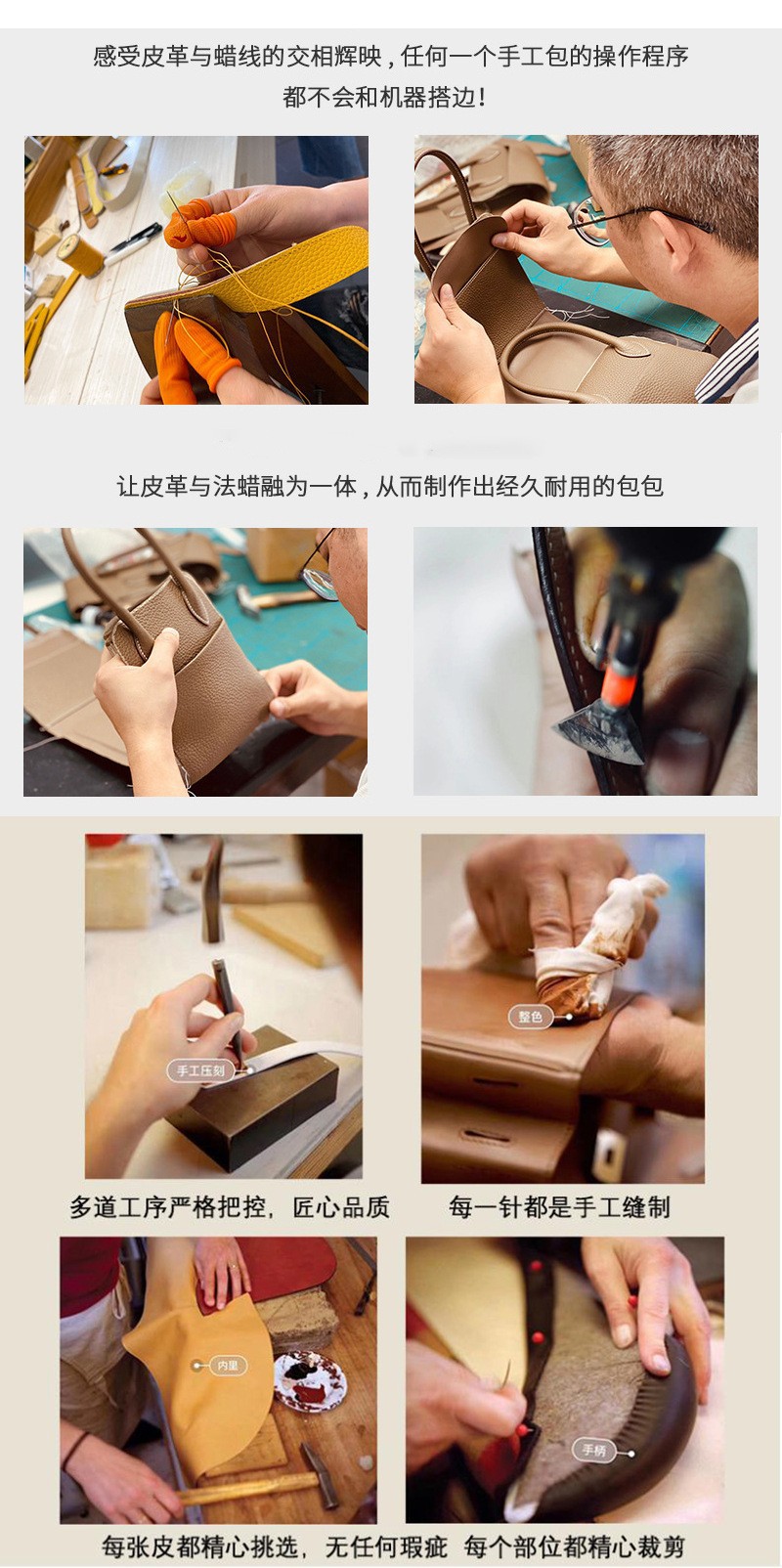 感受皮革与蜡线的交相辉映，任何一个手工包的操作程序都不会和机器搭边！

让皮革与法蜡融为一体，从而制作出经久耐用的包包

手工压刻

整色

多道工序严格把控，匠心品质

每一针都是手工缝制

内里

手柄

每张皮都精心挑选，无任何瑕疵

每个部位都精心裁剪