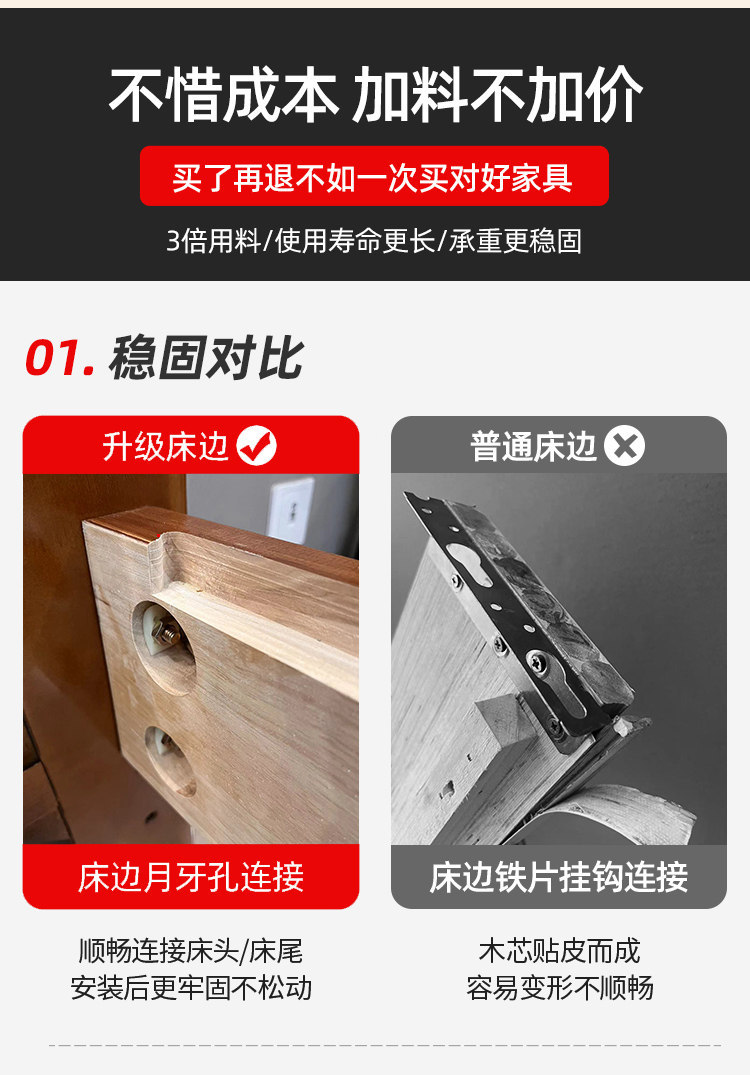 不惜成本 加料不加价

买了再退不如一次买对好家具

3倍用料/使用寿命更长/承重更稳固

01. 稳固对比

升级床边

床边月牙孔连接

顺畅连接床头/床尾
安装后更牢固不松动

普通床边

床边铁片挂钩连接

木芯贴皮而成
容易变形不顺畅