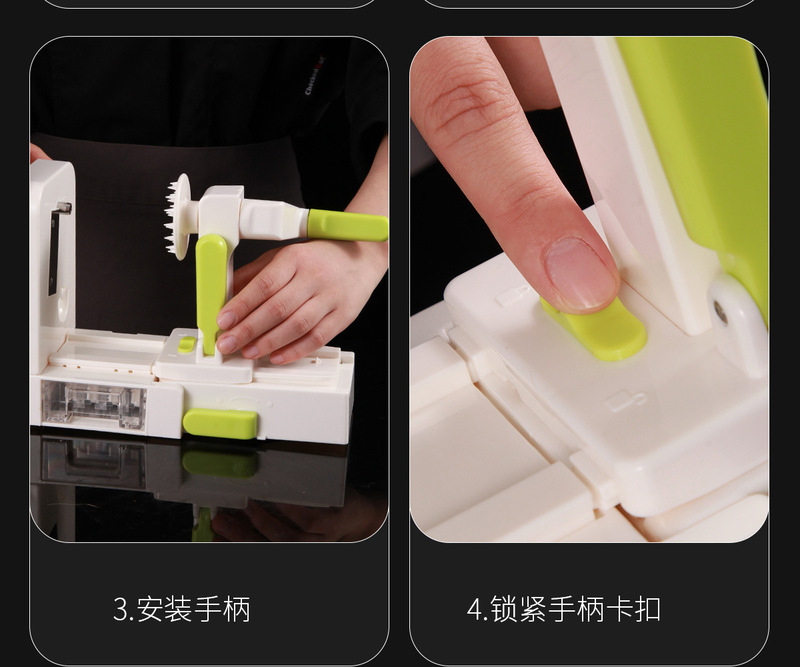 3.安装手柄

4.锁紧手柄卡扣