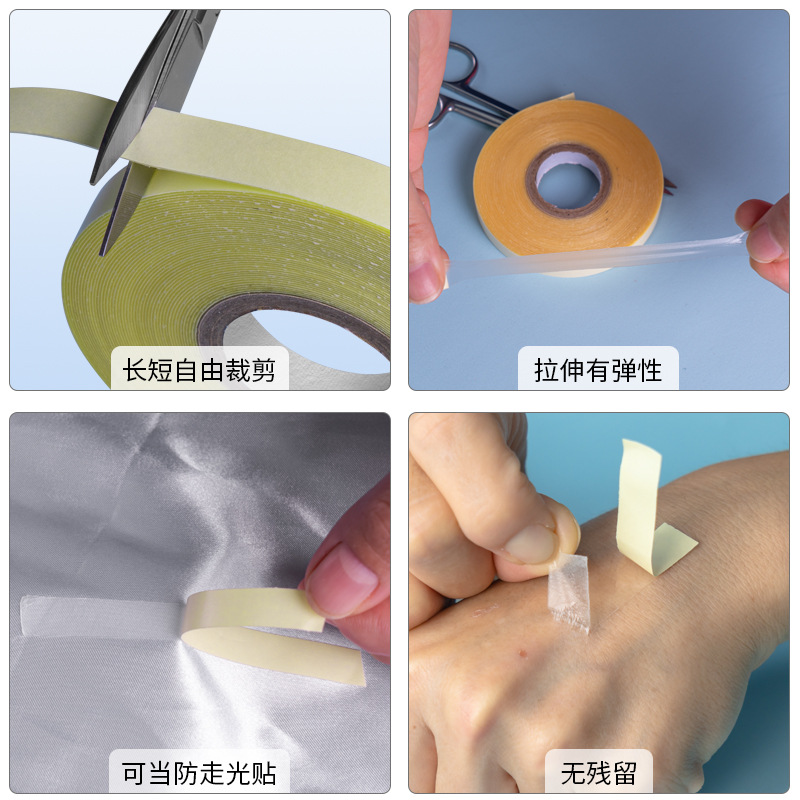 长短自由裁剪

拉伸有弹性

可当防走光贴

无残留