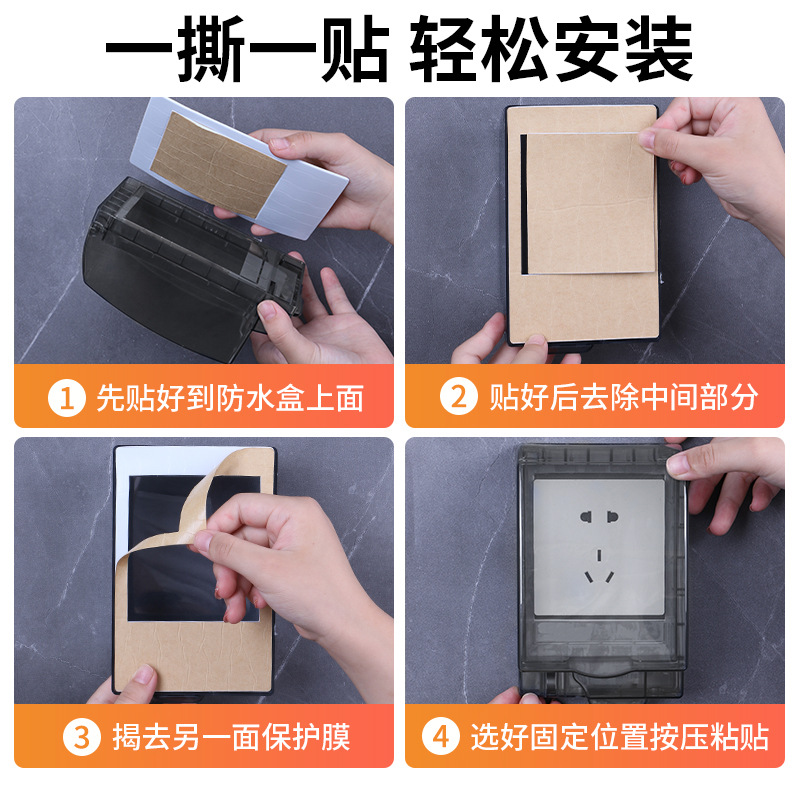 一撕一贴 轻松安装

1 先贴好到防水盒上面

2 贴好后去除中间部分

3 揭去另一面保护膜

4 选好固定位置按压粘贴