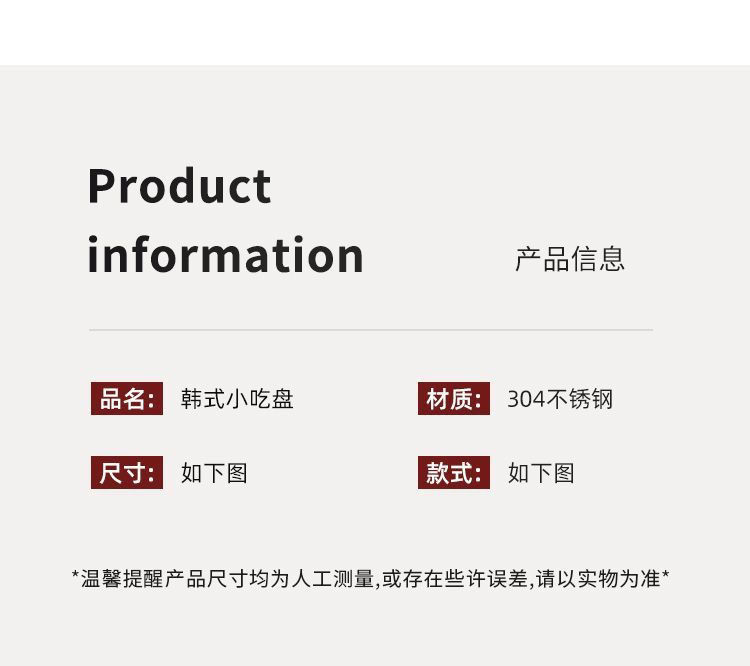 Product information

产品信息

品名: 韩式小吃盘

材质: 304不锈钢

尺寸: 如下图

款式: 如下图

*温馨提醒产品尺寸均为人工测量,或存在些许误差,请以实物为准*