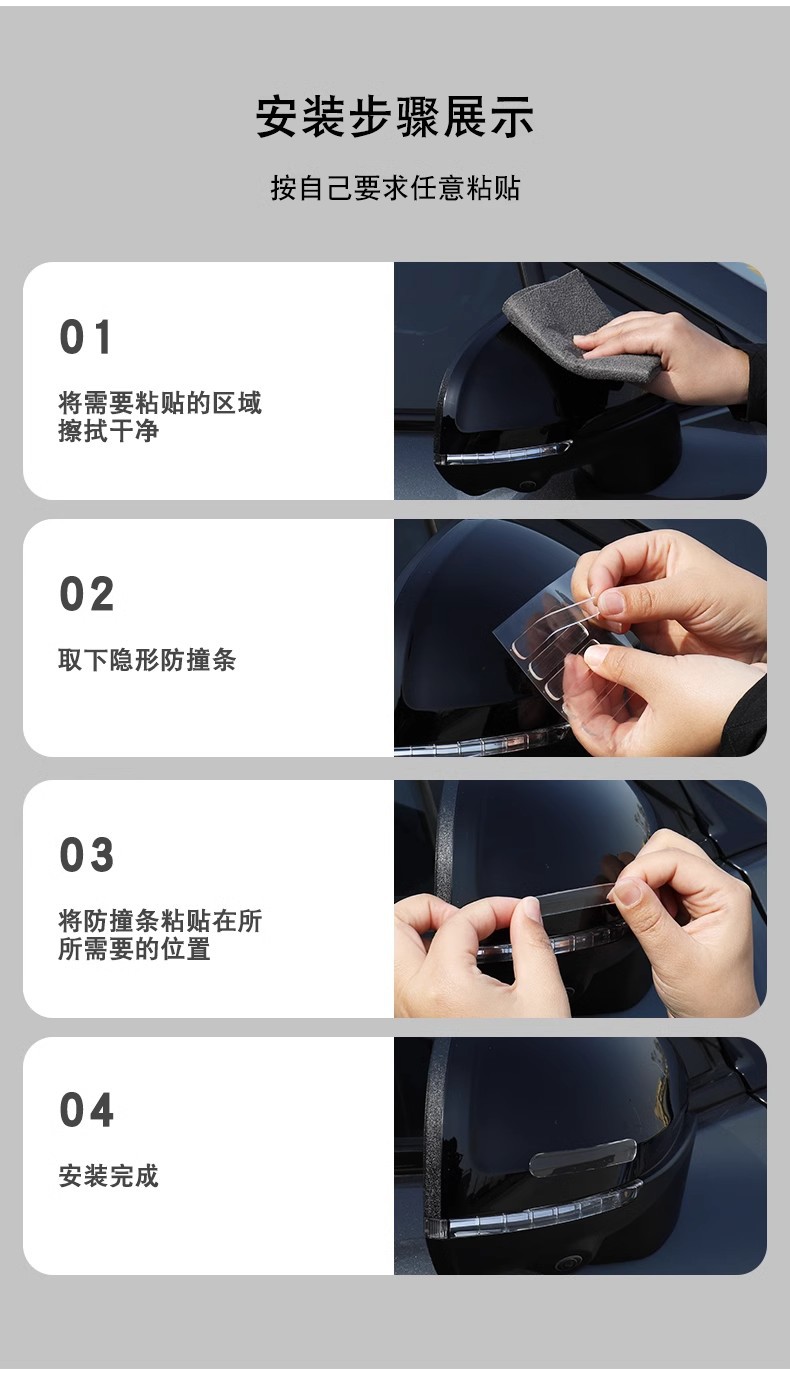 安装步骤展示

按自己要求任意粘贴

01

将需要粘贴的区域擦拭干净

02

取下隐形防撞条

03

将防撞条粘贴在所所需要的位置

04

安装完成