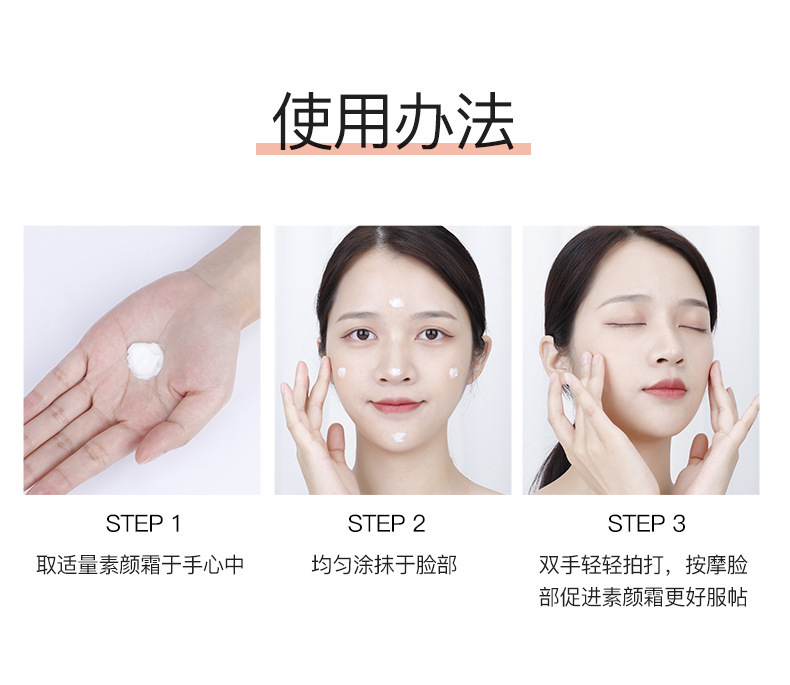 使用办法

STEP 1
取适量素颜霜于手心中

STEP 2
均匀涂抹于脸部

STEP 3
双手轻轻拍打，按摩脸部促进素颜霜更好服帖