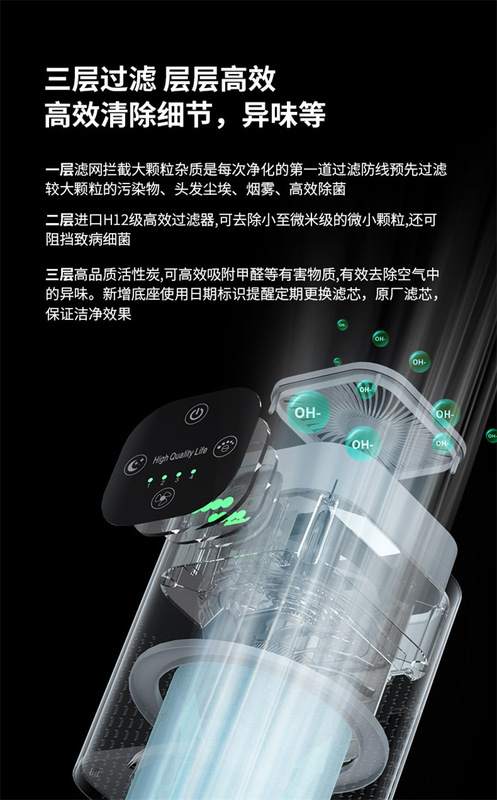 三层过滤 层层高效
高效清除细节，异味等

一层滤网拦截大颗粒杂质是每次净化的第一道过滤防线预先过滤较大颗粒的污染物、头发尘埃、烟雾、高效除菌

二层进口H12级高效过滤器,可去除小至微米级的微小颗粒,还可阻挡致病细菌

三层高品质活性炭,可高效吸附甲醛等有害物质,有效去除空气中的异味。新增底座使用日期标识提醒定期更换滤芯，原厂滤芯，保证洁净效果

OH-
OH-
OH-
OH-
OH-
OH-
OH-

High Quality Life
1 2 3 4