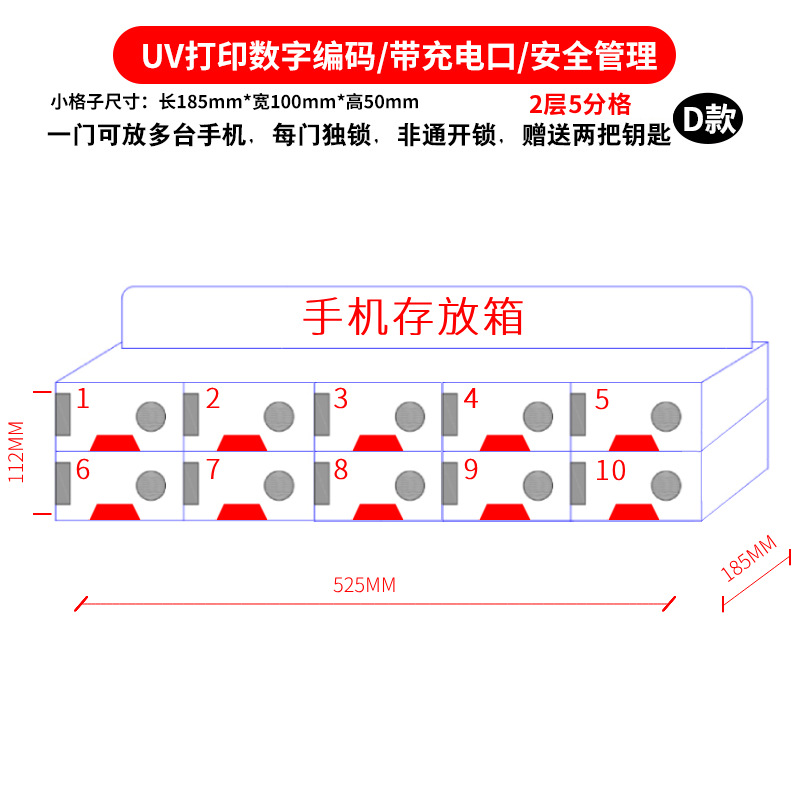 UV打印数字编码/带充电口/安全管理

小格子尺寸：长185mm*宽100mm*高50mm

2层5分格

一门可放多台手机，每门独锁，非通开锁，赠送两把钥匙

D款

手机存放箱

1 2 3 4 5

6 7 8 9 10

112MM

525MM

185MM